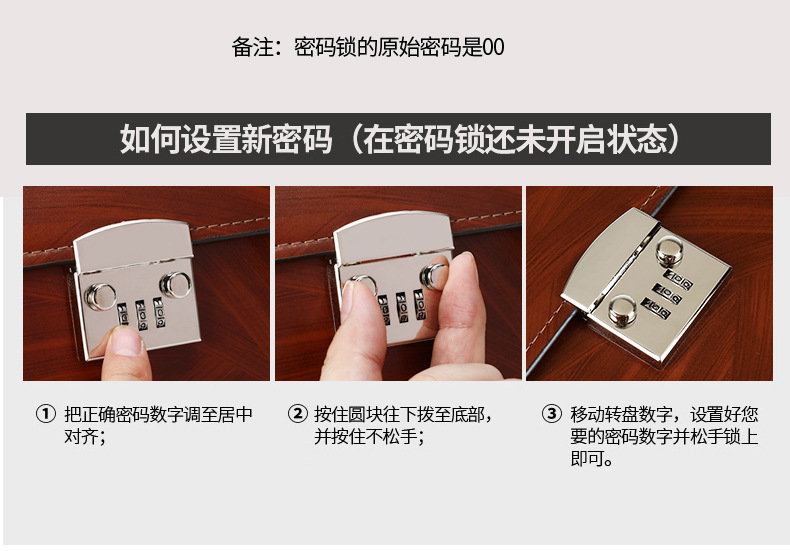 备注：密码锁的原始密码是00

如何设置新密码（在密码锁还未开启状态）

① 把正确密码数字调至居中对齐；

② 按住圆块往下拨至底部，并按住不松手；

③ 移动转盘数字，设置好您要的密码数字并松手锁上即可。