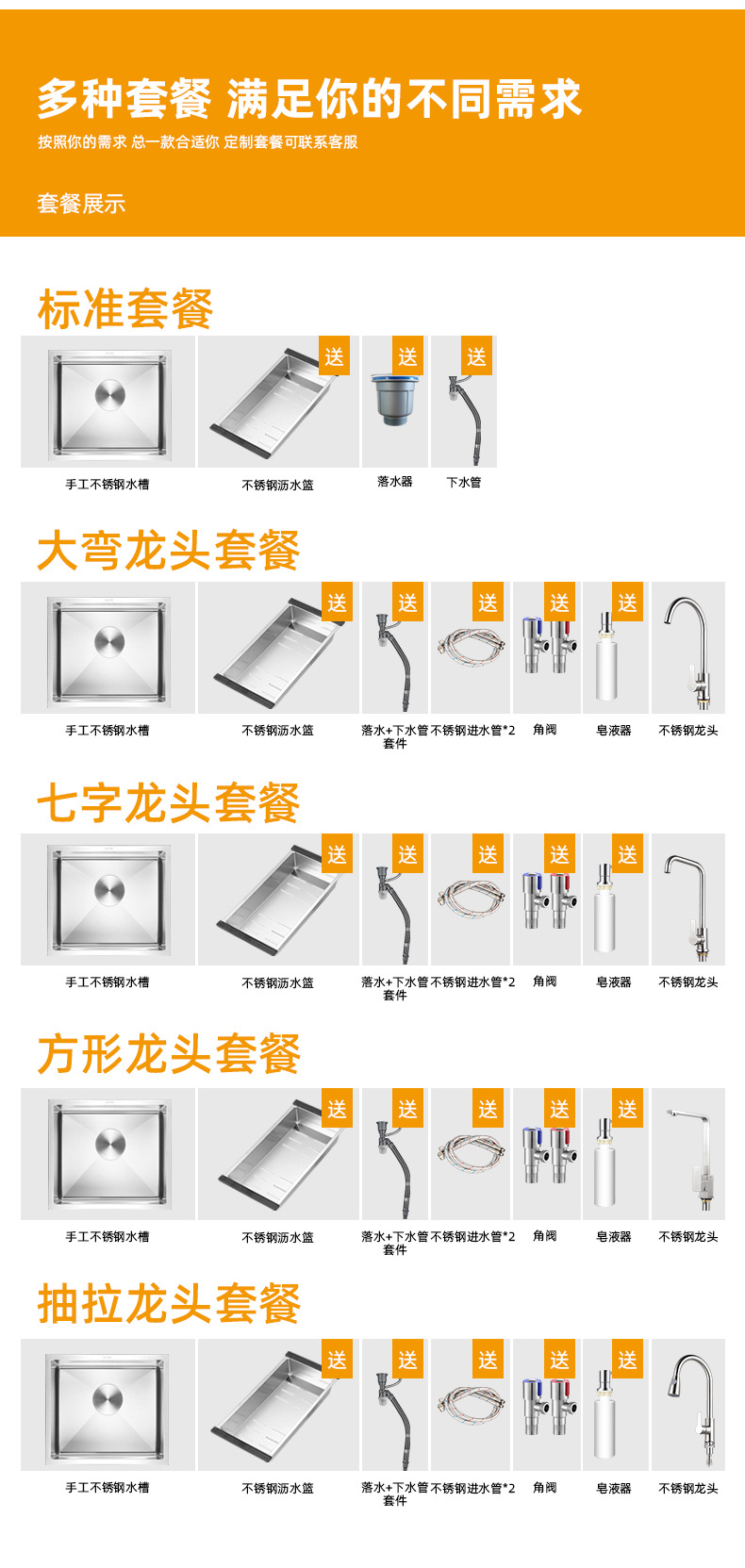 多种套餐 满足你的不同需求

按照你的需求 总一款合适你 定制套餐可联系客服

套餐展示

标准套餐

送 送 送

手工不锈钢水槽 不锈钢沥水篮 落水器 下水管

大弯龙头套餐

送 送 送 送 送

手工不锈钢水槽 不锈钢沥水篮 落水+下水管套件 不锈钢进水管*2 角阀 皂液器 不锈钢龙头

七字龙头套餐

送 送 送 送 送

手工不锈钢水槽 不锈钢沥水篮 落水+下水管套件 不锈钢进水管*2 角阀 皂液器 不锈钢龙头

方形龙头套餐

送 送 送 送 送

手工不锈钢水槽 不锈钢沥水篮 落水+下水管套件 不锈钢进水管*2 角阀 皂液器 不锈钢龙头

抽拉龙头套餐

送 送 送 送 送

手工不锈钢水槽 不锈钢沥水篮 落水+下水管套件 不锈钢进水管*2 角阀 皂液器 不锈钢龙头