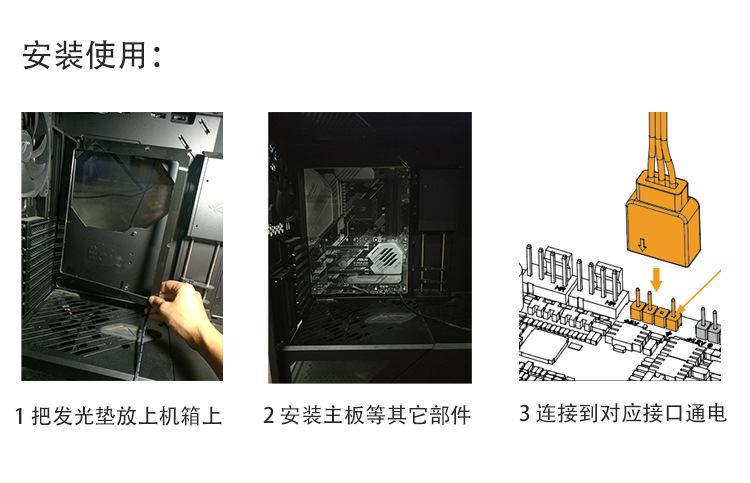 安装使用：

1 把发光垫放上机箱上

2 安装主板等其它部件

3 连接到对应接口通电