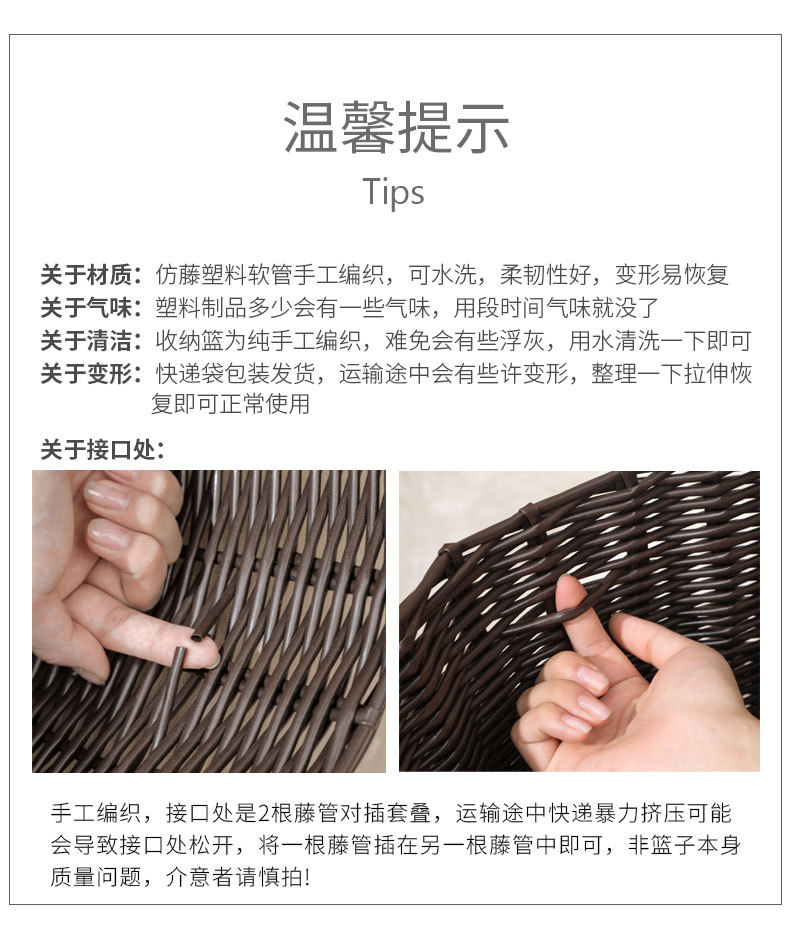 温馨提示

Tips

关于材质：仿藤塑料软管手工编织，可水洗，柔韧性好，变形易恢复
关于气味：塑料制品多少会有一些气味，用段时间气味就没了
关于清洁：收纳篮为纯手工编织，难免会有些浮灰，用水清洗一下即可
关于变形：快递袋包装发货，运输途中会有些许变形，整理一下拉伸恢复即可正常使用

关于接口处：

手工编织，接口处是2根藤管对插套叠，运输途中快递暴力挤压可能会导致接口处松开，将一根藤管插在另一根藤管中即可，非篮子本身质量问题，介意者请慎拍!