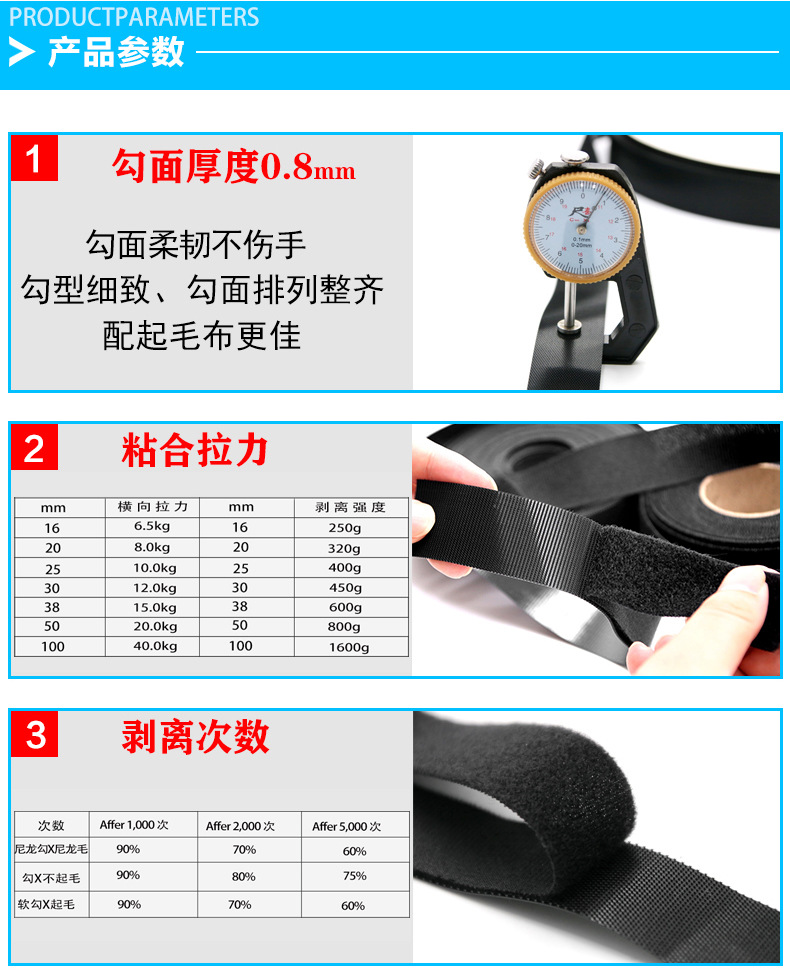 PRODUCTPARAMETERS

产品参数

1 勾面厚度0.8mm

勾面柔韧不伤手
勾型细致、勾面排列整齐
配起毛布更佳

0.1mm
0-20mm

2 粘合拉力

| mm | 横向拉力 | mm | 剥离强度 |
|---|---|---|---|
| 16 | 6.5kg | 16 | 250g |
| 20 | 8.0kg | 20 | 320g |
| 25 | 10.0kg | 25 | 400g |
| 30 | 12.0kg | 30 | 450g |
| 38 | 15.0kg | 38 | 600g |
| 50 | 20.0kg | 50 | 800g |
| 100 | 40.0kg | 100 | 1600g |

3 剥离次数

| 次数 | Affer 1,000 次 | Affer 2,000 次 | Affer 5,000 次 |
|---|---|---|---|
| 尼龙勾X尼龙毛 | 90% | 70% | 60% |
| 勾X不起毛 | 90% | 80% | 75% |
| 软勾X起毛 | 90% | 70% | 60% |