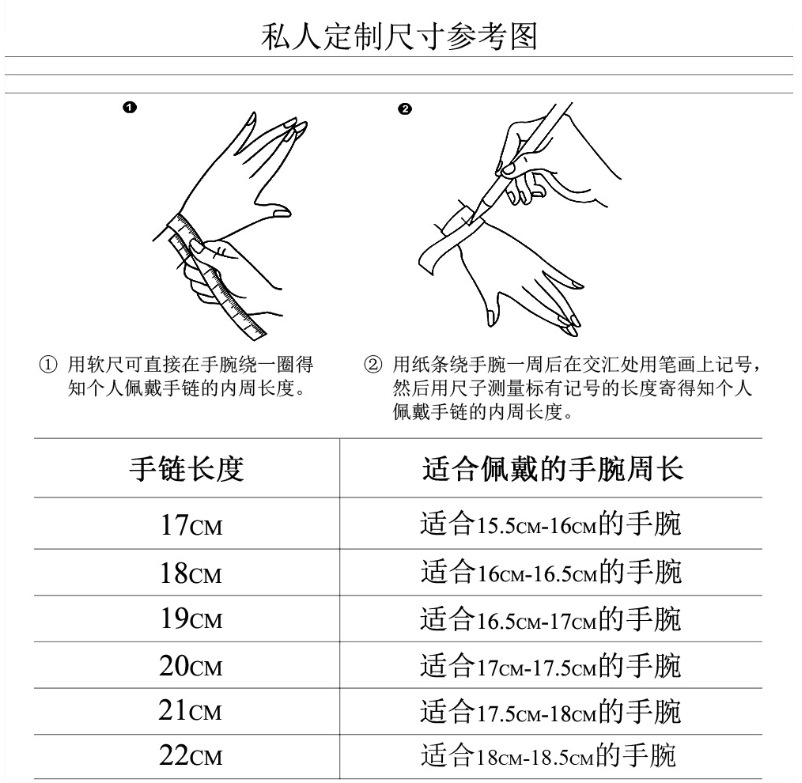 私人定制尺寸参考图

❶

❷

① 用软尺可直接在手腕绕一圈得知个人佩戴手链的内周长度。

② 用纸条绕手腕一周后在交汇处用笔画上记号，然后用尺子测量标有记号的长度寄得知个人佩戴手链的内周长度。

| 手链长度 | 适合佩戴的手腕周长 |
|---|---|
| 17CM | 适合15.5CM-16CM的手腕 |
| 18CM | 适合16CM-16.5CM的手腕 |
| 19CM | 适合16.5CM-17CM的手腕 |
| 20CM | 适合17CM-17.5CM的手腕 |
| 21CM | 适合17.5CM-18CM的手腕 |
| 22CM | 适合18CM-18.5CM的手腕 |