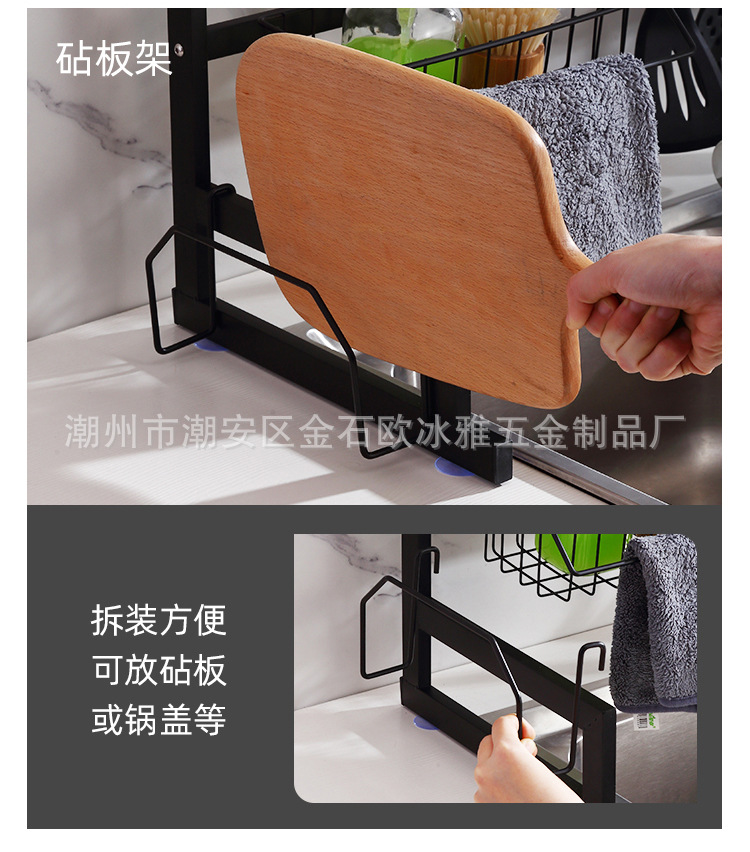 砧板架

潮州市潮安区金石欧冰雅五金制品厂

拆装方便
可放砧板
或锅盖等