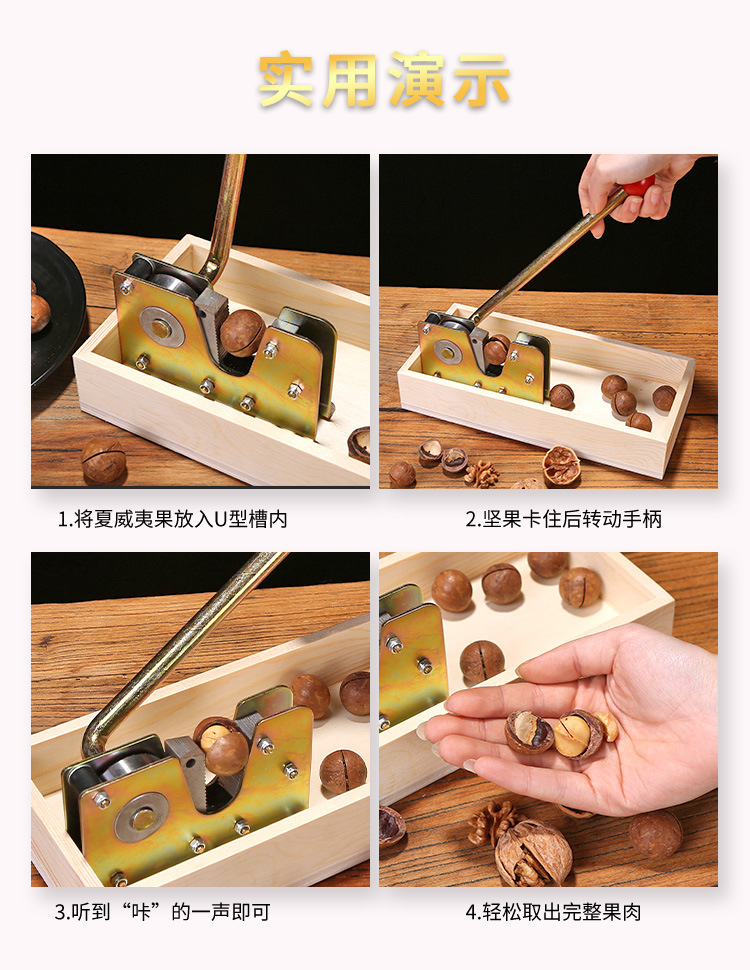 实用演示

1.将夏威夷果放入U型槽内

2.坚果卡住后转动手柄

3.听到“咔”的一声即可

4.轻松取出完整果肉