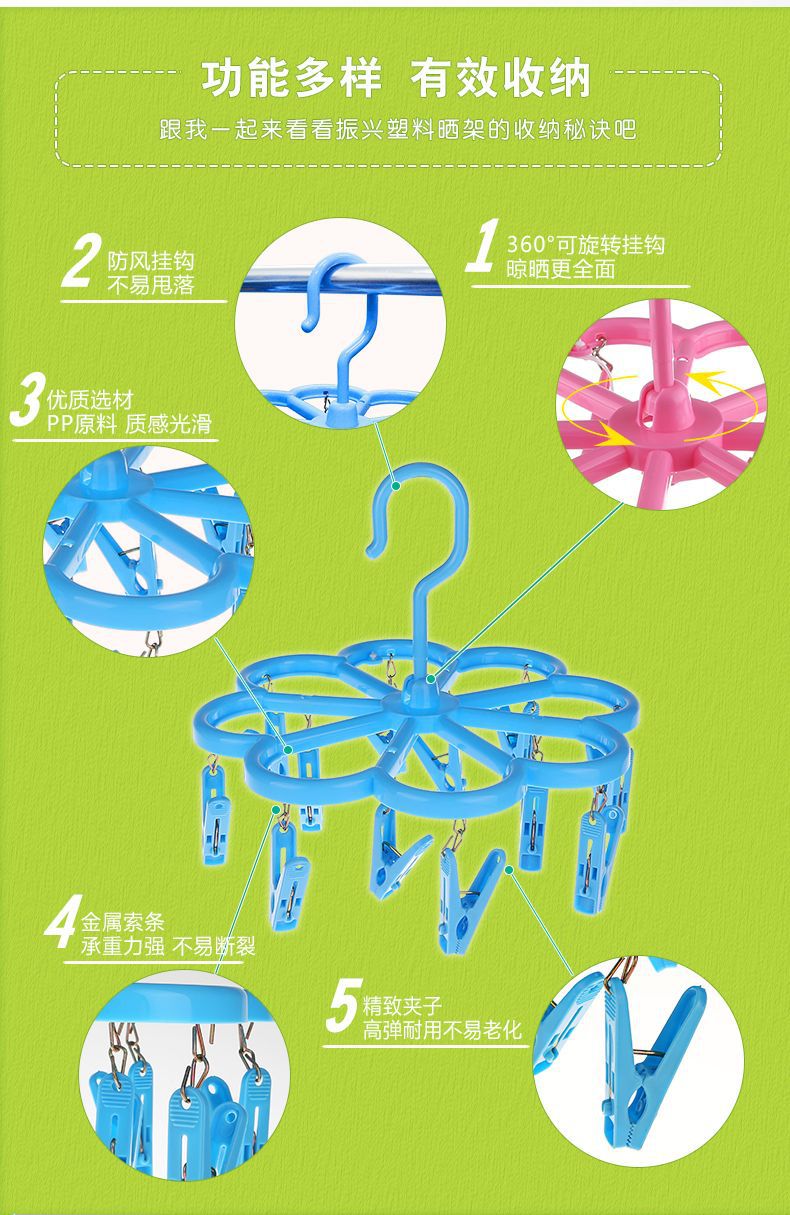 功能多样 有效收纳

跟我一起来看看振兴塑料晒架的收纳秘诀吧

2 防风挂钩
不易甩落

1 360°可旋转挂钩
晾晒更全面

3 优质选材
PP原料 质感光滑

4 金属索条
承重力强 不易断裂

5 精致夹子
高弹耐用不易老化