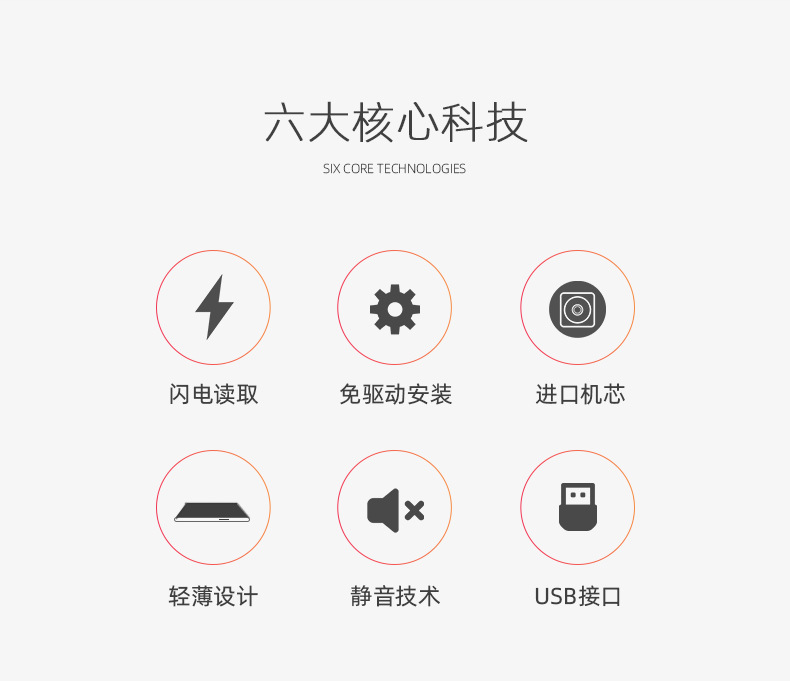 六大核心科技

SIX CORE TECHNOLOGIES

闪电读取

免驱动安装

进口机芯

轻薄设计

静音技术

USB接口