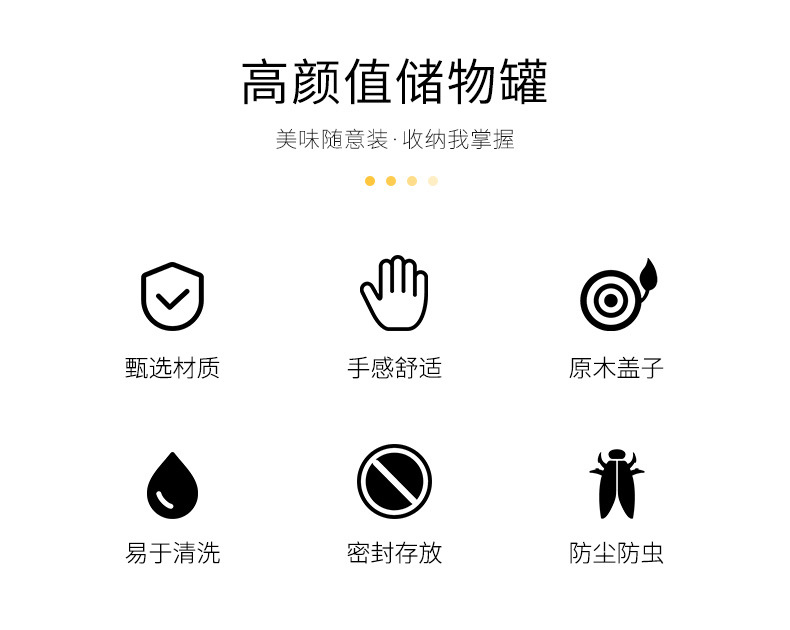 高颜值储物罐

美味随意装·收纳我掌握

甄选材质

手感舒适

原木盖子

易于清洗

密封存放

防尘防虫