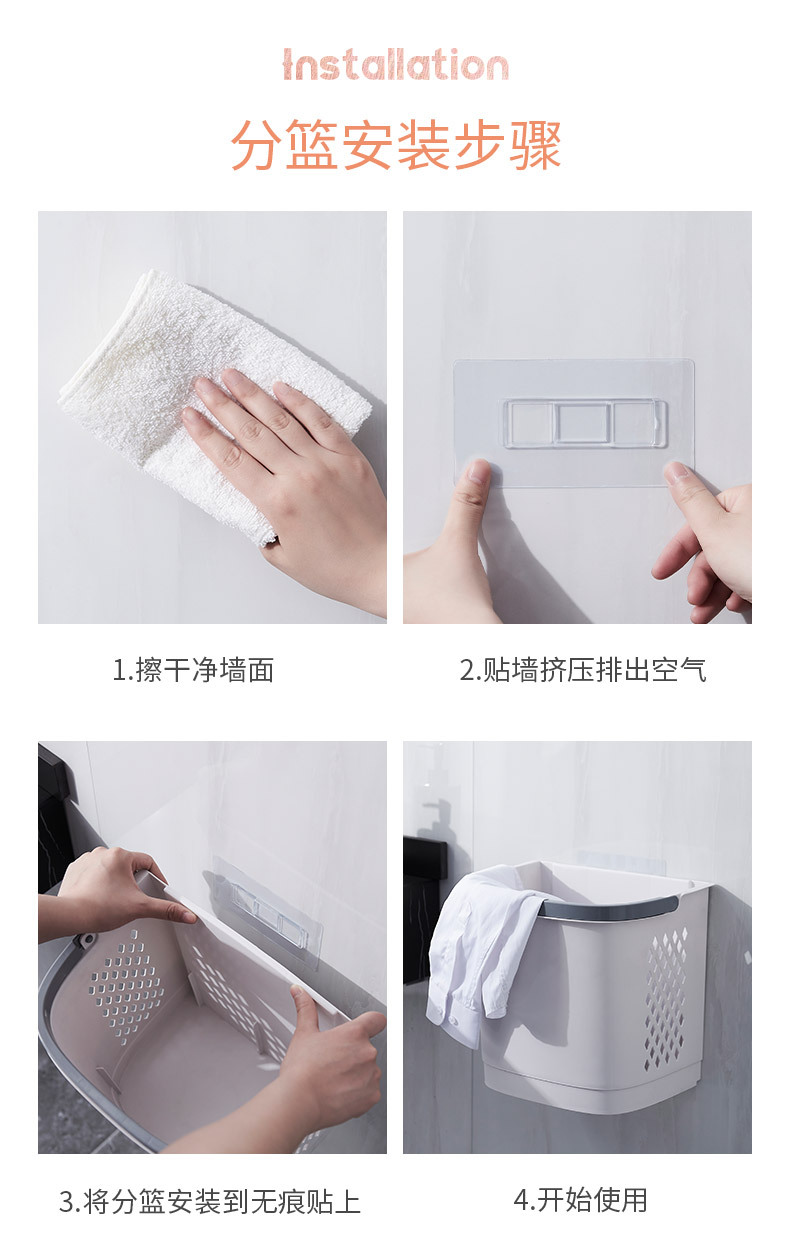 Installation

分篮安装步骤

1.擦干净墙面

2.贴墙挤压排出空气

3.将分篮安装到无痕贴上

4.开始使用