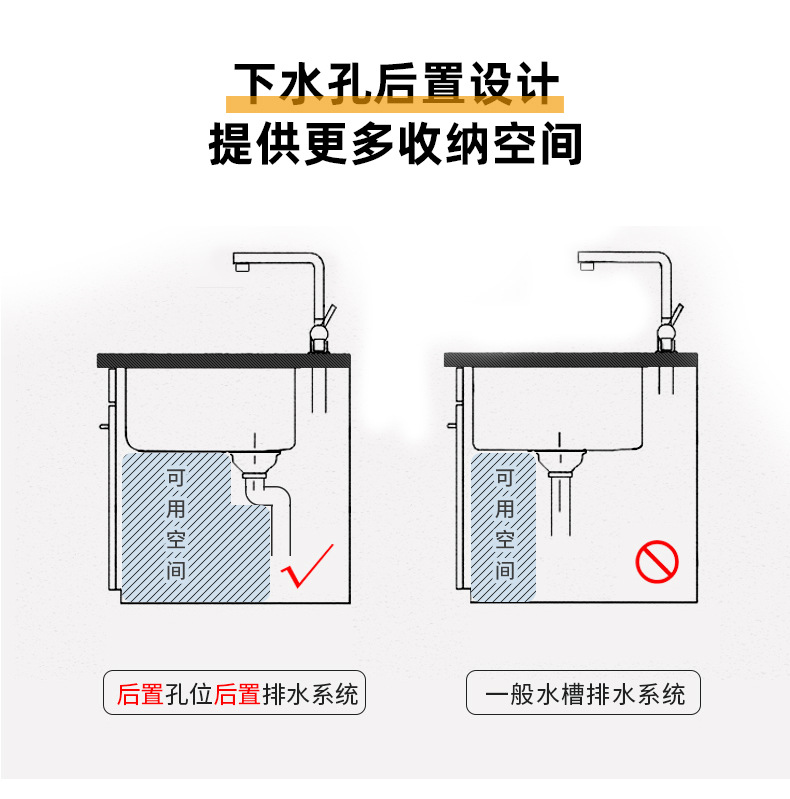 下水孔后置设计
提供更多收纳空间

可用空间

可用空间

后置孔位后置排水系统

一般水槽排水系统