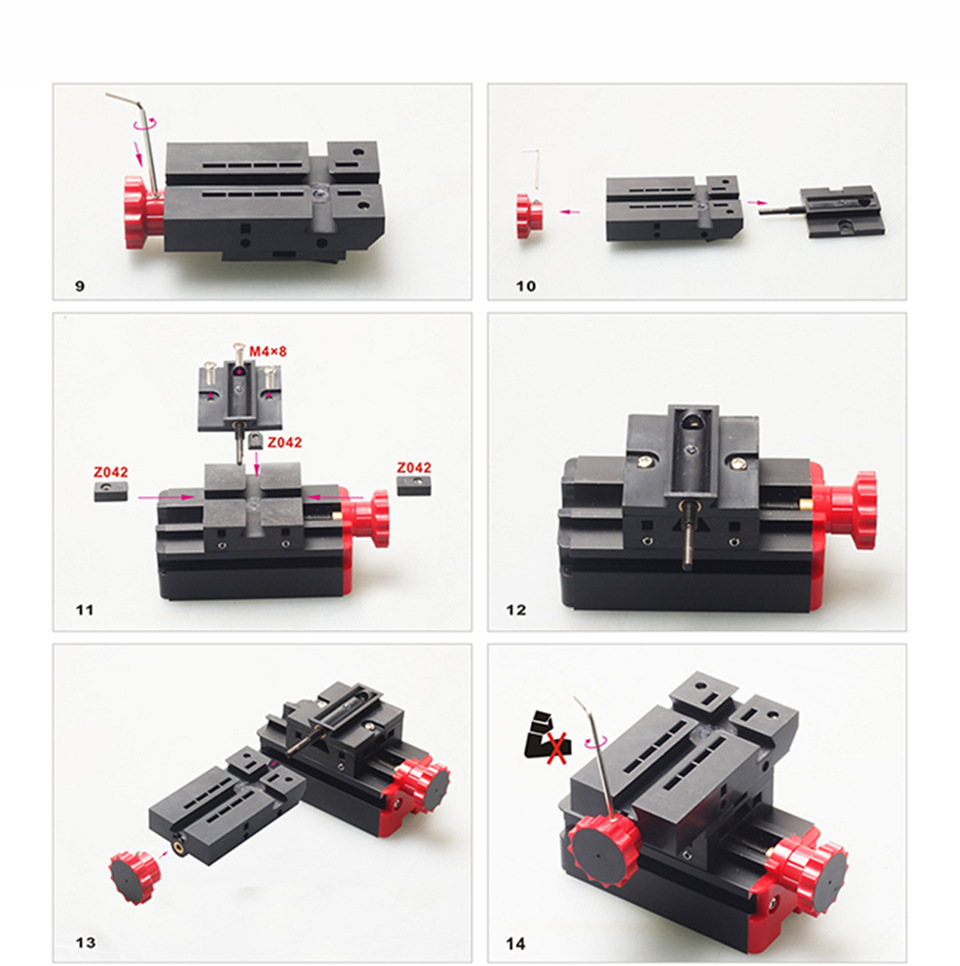 9

10

M4×8

Z042

Z042

Z042

11

12

13

14