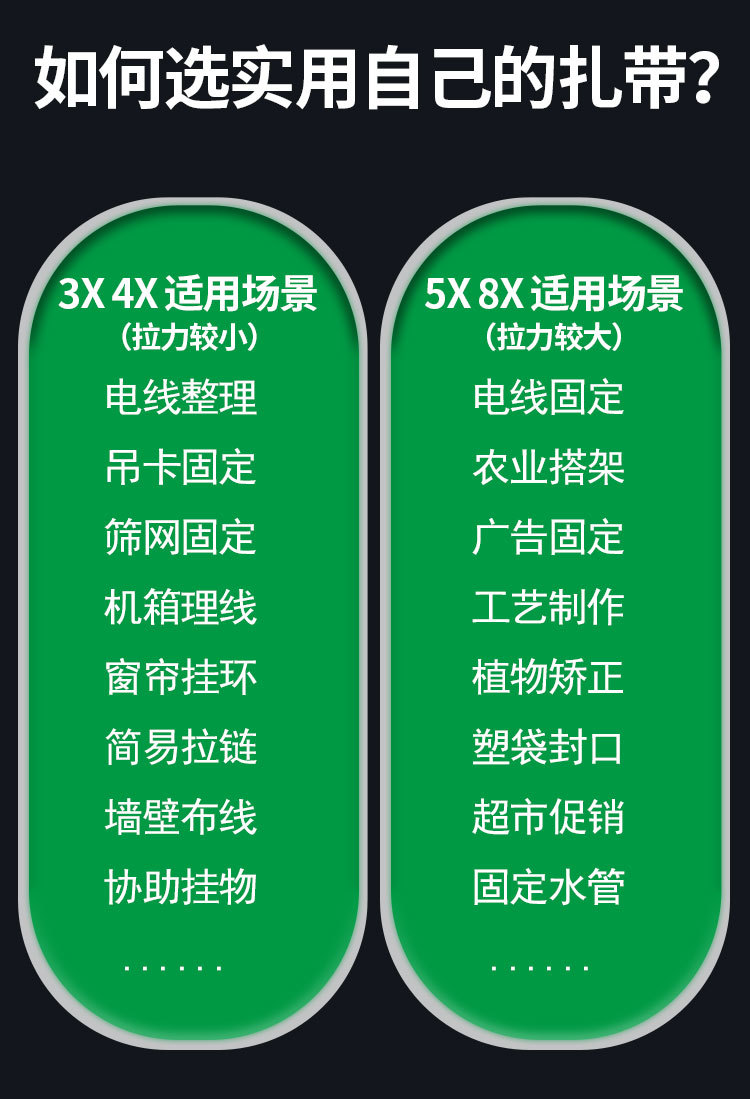 如何选实用自己的扎带?

3X 4X 适用场景
(拉力较小)
电线整理
吊卡固定
筛网固定
机箱理线
窗帘挂环
简易拉链
墙壁布线
协助挂物
......

5X 8X 适用场景
(拉力较大)
电线固定
农业搭架
广告固定
工艺制作
植物矫正
塑袋封口
超市促销
固定水管
......