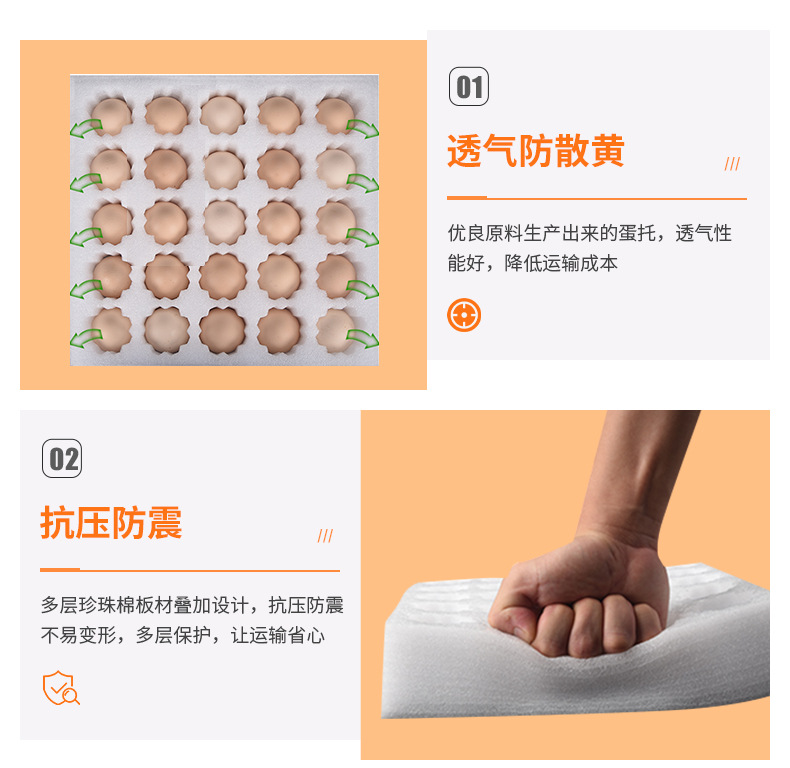 01

透气防散黄

///

优良原料生产出来的蛋托，透气性能好，降低运输成本

02

抗压防震

///

多层珍珠棉板材叠加设计，抗压防震不易变形，多层保护，让运输省心