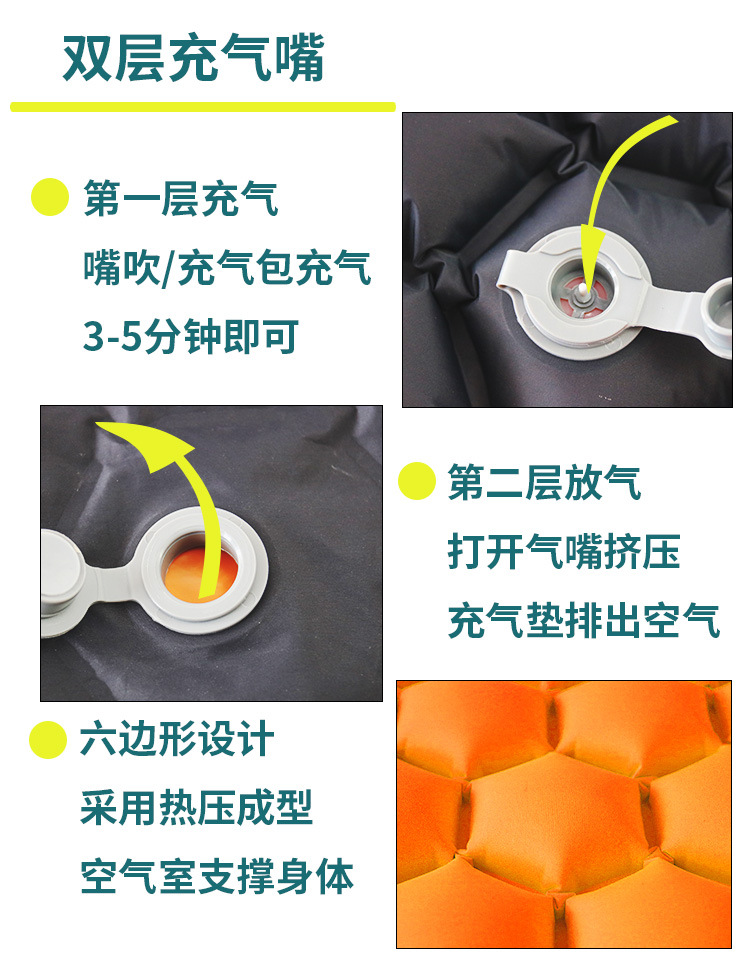 双层充气嘴

第一层充气
嘴吹/充气包充气
3-5分钟即可

第二层放气
打开气嘴挤压
充气垫排出空气

六边形设计
采用热压成型
空气室支撑身体