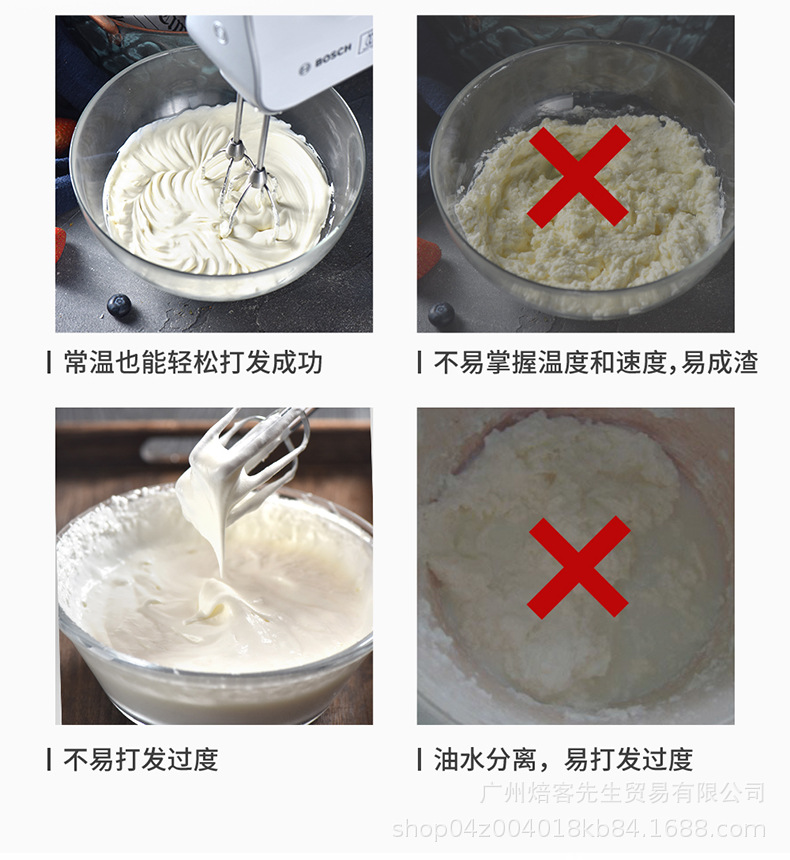 BOSCH

常温也能轻松打发成功

不易掌握温度和速度,易成渣

不易打发过度

油水分离，易打发过度

广州焙客先生贸易有限公司
shop04z004018kb84.1688.com