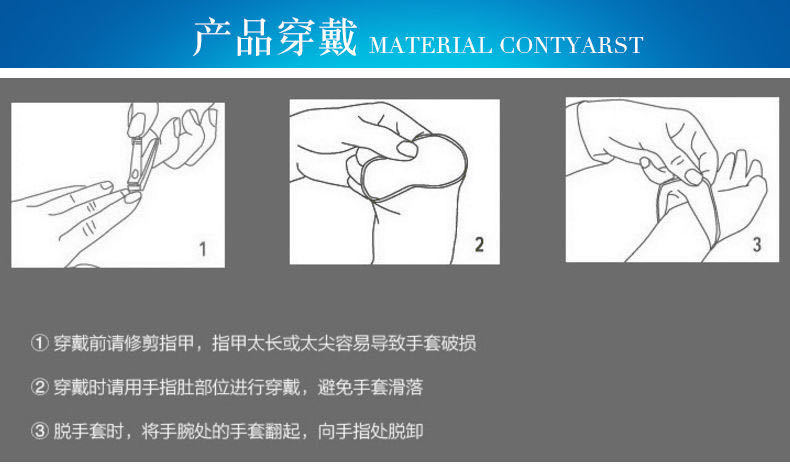 产品穿戴 MATERIAL CONTYARST

1

2

3

① 穿戴前请修剪指甲，指甲太长或太尖容易导致手套破损

② 穿戴时请用手指肚部位进行穿戴，避免手套滑落

③ 脱手套时，将手腕处的手套翻起，向手指处脱卸