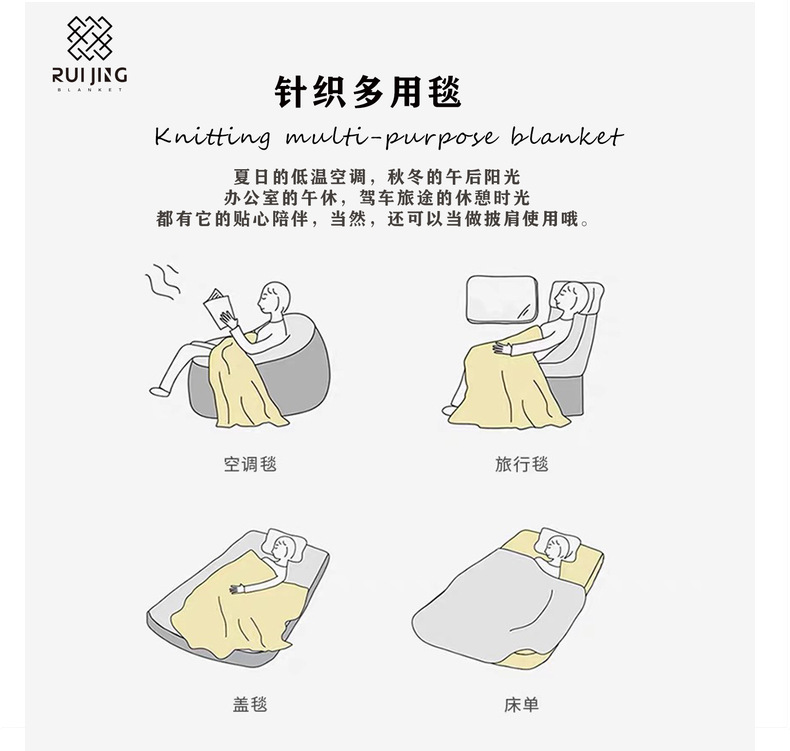 RUIJING
BLANKET

针织多用毯

Knitting multi-purpose blanket

夏日的低温空调，秋冬的午后阳光
办公室的午休，驾车旅途的休憩时光
都有它的贴心陪伴，当然，还可以当做披肩使用哦。

空调毯

旅行毯

盖毯

床单