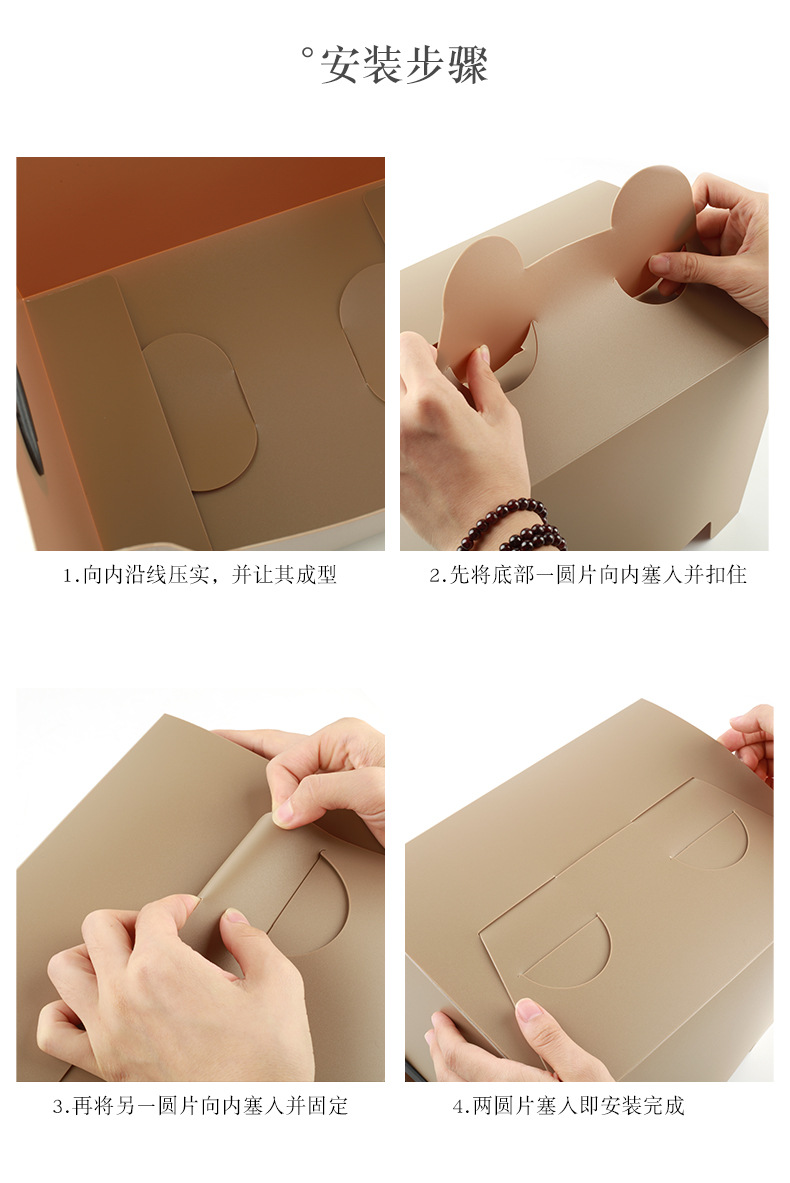 °安装步骤

1.向内沿线压实，并让其成型

2.先将底部一圆片向内塞入并扣住

3.再将另一圆片向内塞入并固定

4.两圆片塞入即安装完成