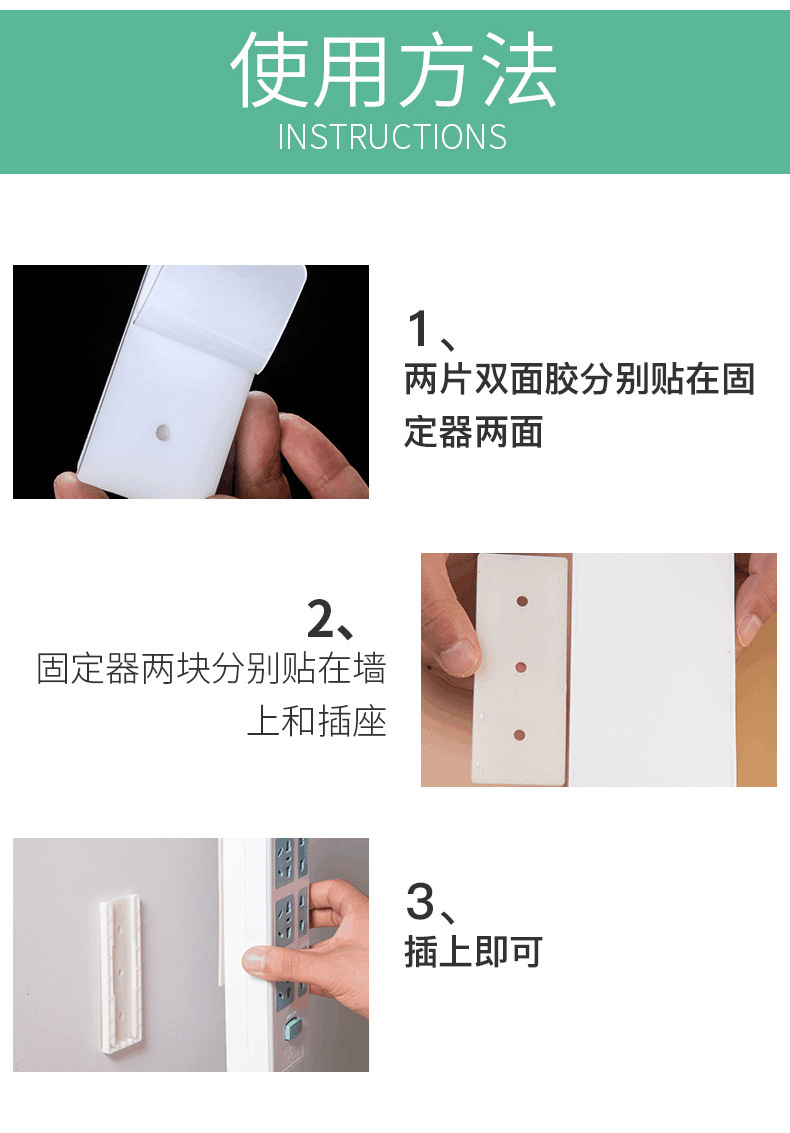 使用方法
INSTRUCTIONS

1、
两片双面胶分别贴在固定器两面

2、
固定器两块分别贴在墙上和插座

3、
插上即可