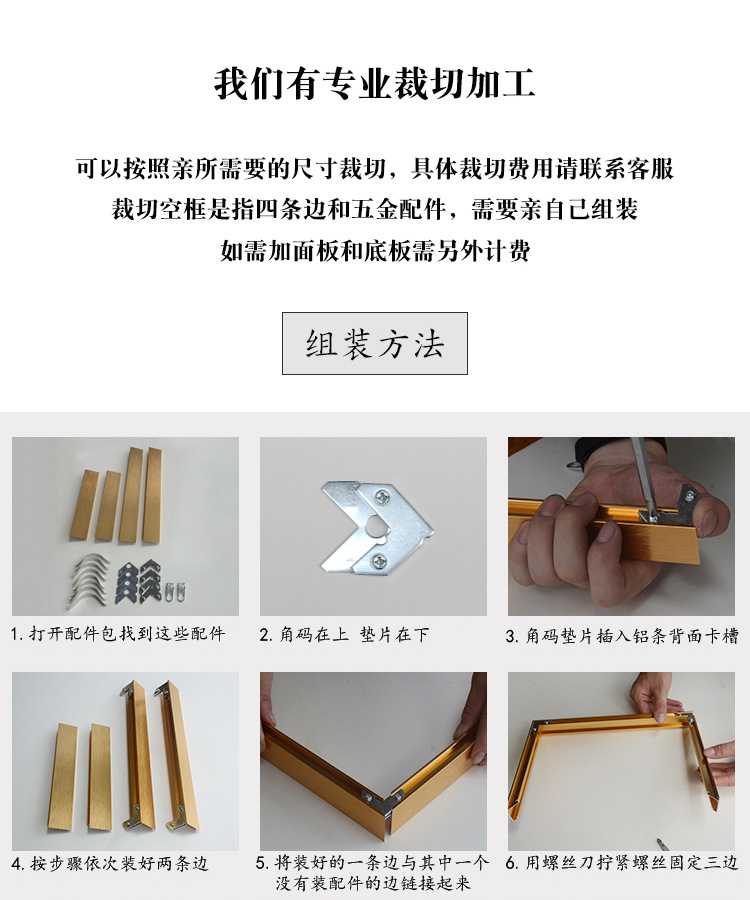 我们有专业裁切加工

可以按照亲所需要的尺寸裁切，具体裁切费用请联系客服
裁切空框是指四条边和五金配件，需要亲自己组装
如需加面板和底板需另外计费

组装方法

1. 打开配件包找到这些配件

2. 角码在上 垫片在下

3. 角码垫片插入铝条背面卡槽

4. 按步骤依次装好两条边

5. 将装好的一条边与其中一个没有装配件的边链接起来

6. 用螺丝刀拧紧螺丝固定三边