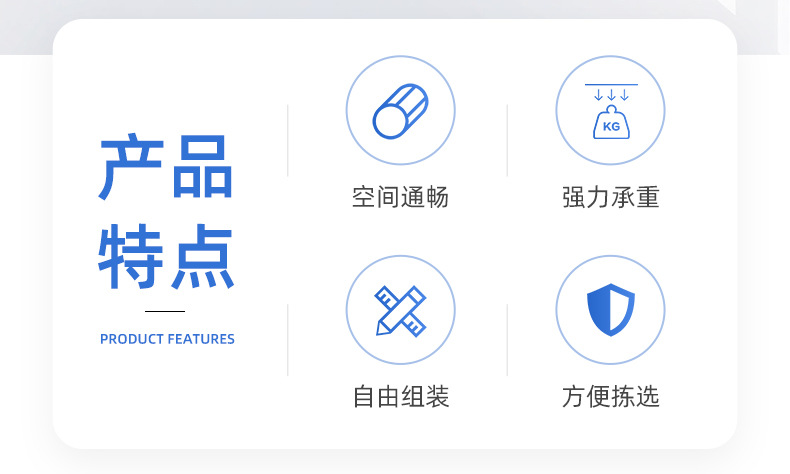 产品
特点

PRODUCT FEATURES

KG

空间通畅

强力承重

自由组装

方便拣选