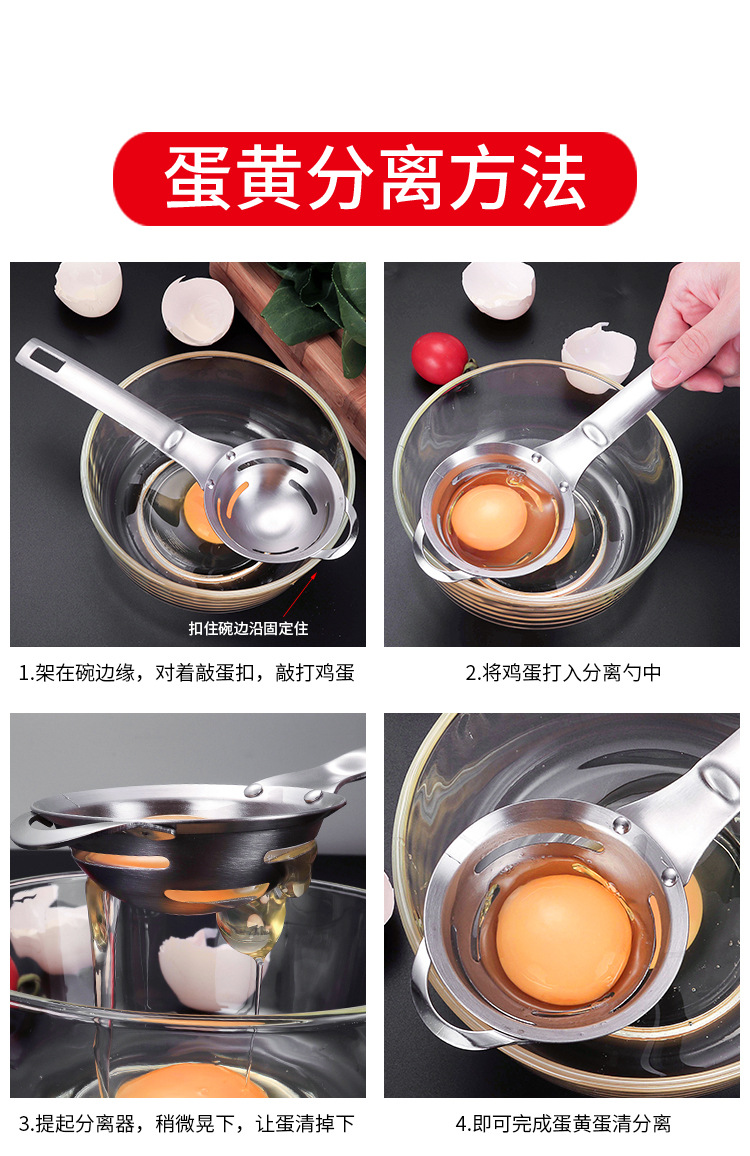 蛋黄分离方法

扣住碗边沿固定住

1.架在碗边缘，对着敲蛋扣，敲打鸡蛋

2.将鸡蛋打入分离勺中

3.提起分离器，稍微晃下，让蛋清掉下

4.即可完成蛋黄蛋清分离