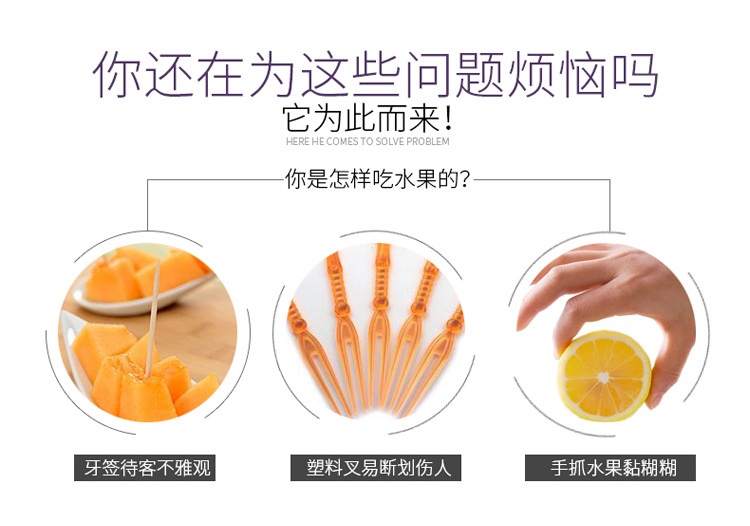 你还在为这些问题烦恼吗
它为此而来!
HERE HE COMES TO SOLVE PROBLEM

你是怎样吃水果的?

牙签待客不雅观

塑料叉易断划伤人

手抓水果黏糊糊