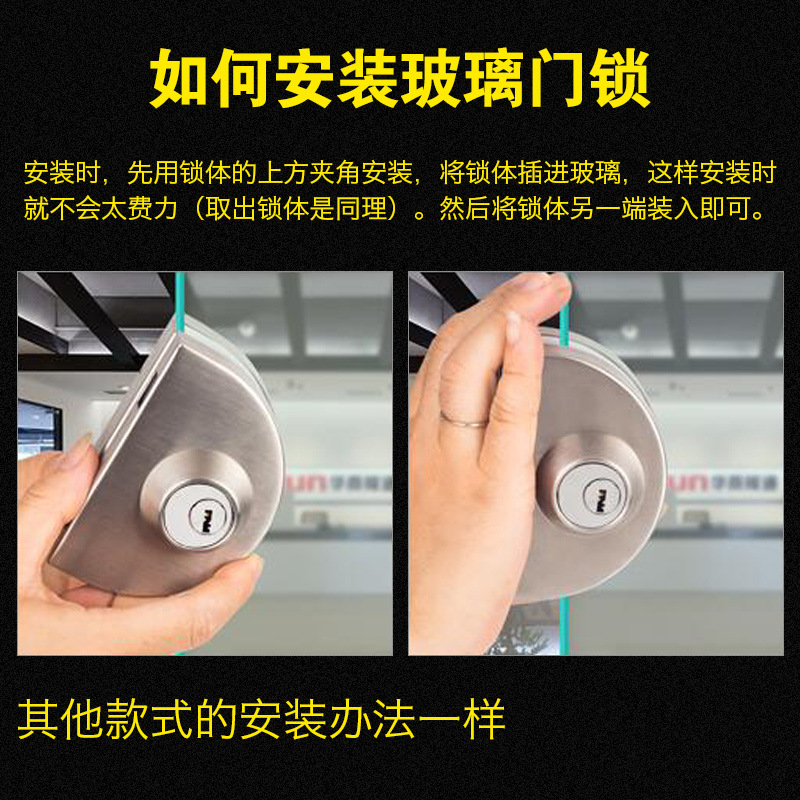 如何安装玻璃门锁

安装时，先用锁体的上方夹角安装，将锁体插进玻璃，这样安装时就不会太费力（取出锁体是同理）。然后将锁体另一端装入即可。

其他款式的安装办法一样