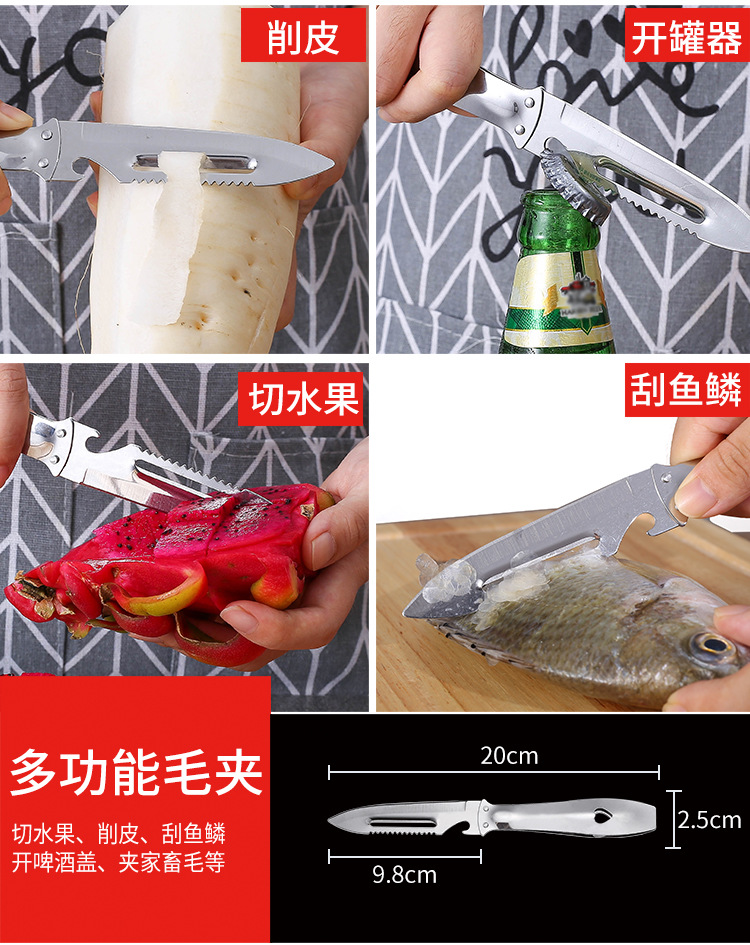 削皮

开罐器

切水果

刮鱼鳞

多功能毛夹

切水果、削皮、刮鱼鳞
开啤酒盖、夹家畜毛等

20cm

2.5cm

9.8cm