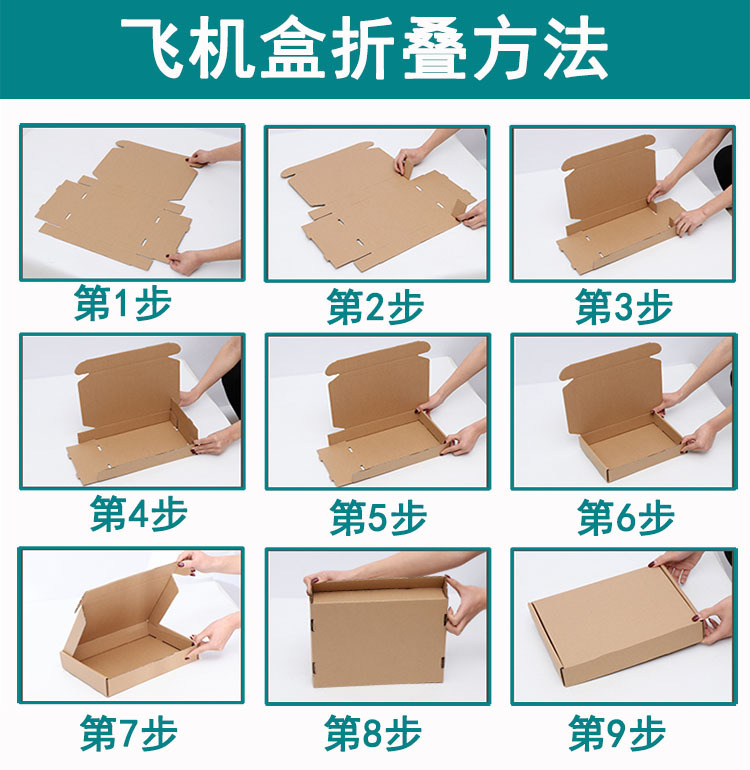 飞机盒折叠方法

第1步

第2步

第3步

第4步

第5步

第6步

第7步

第8步

第9步