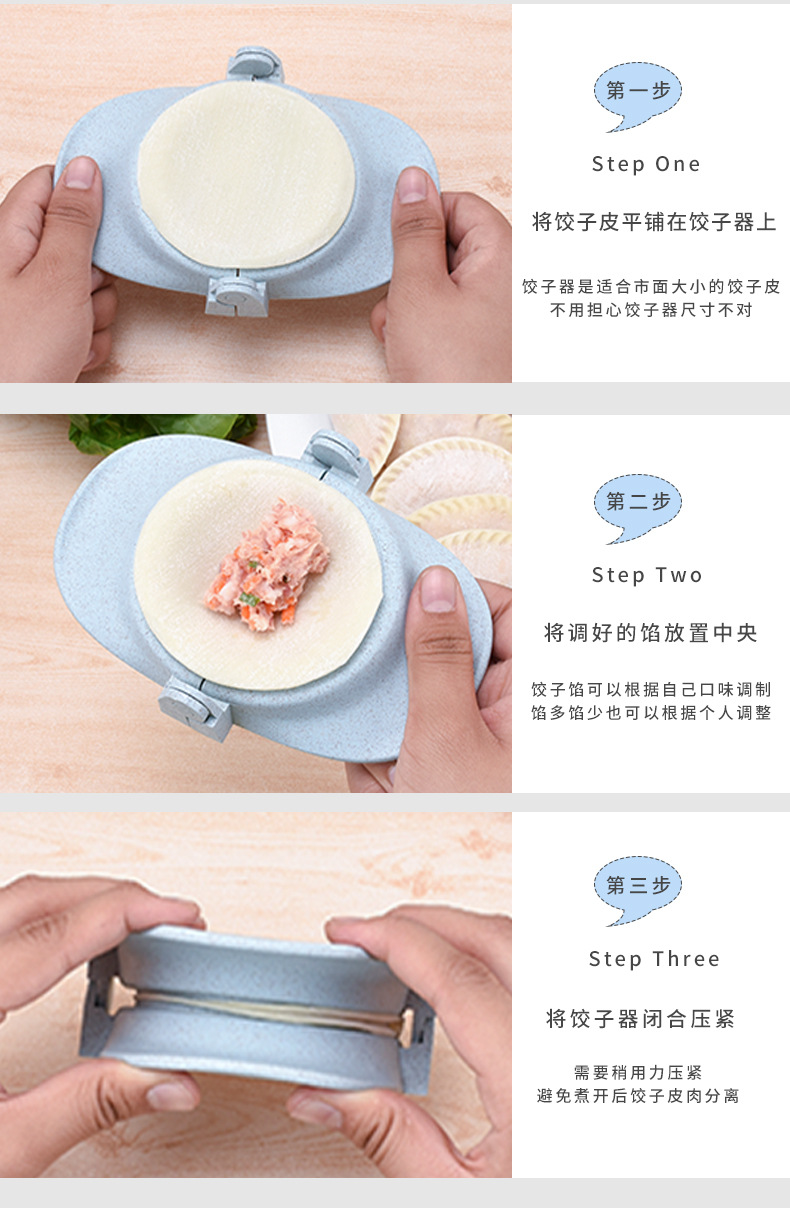 第一步

Step One

将饺子皮平铺在饺子器上

饺子器是适合市面大小的饺子皮
不用担心饺子器尺寸不对

第二步

Step Two

将调好的馅放置中央

饺子馅可以根据自己口味调制
馅多馅少也可以根据个人调整

第三步

Step Three

将饺子器闭合压紧

需要稍用力压紧
避免煮开后饺子皮肉分离