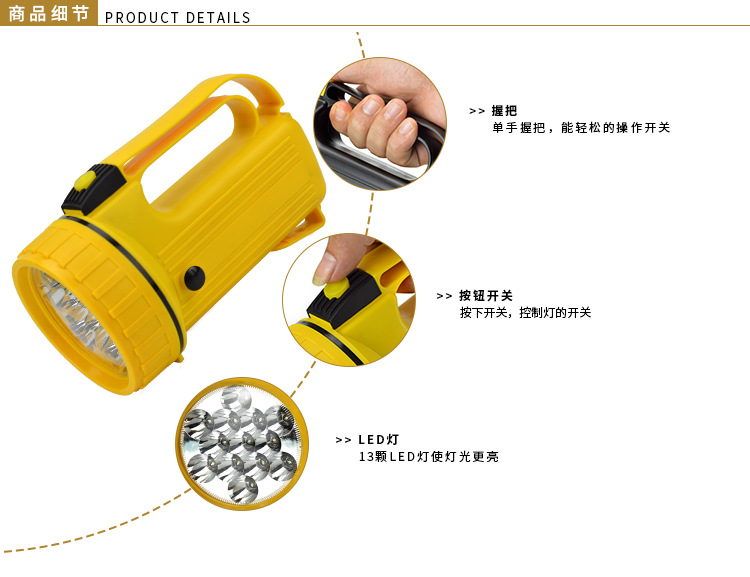 商品细节 PRODUCT DETAILS

>> 握把
单手握把，能轻松的操作开关

>> 按钮开关
按下开关，控制灯的开关

>> LED灯
13颗LED灯使灯光更亮