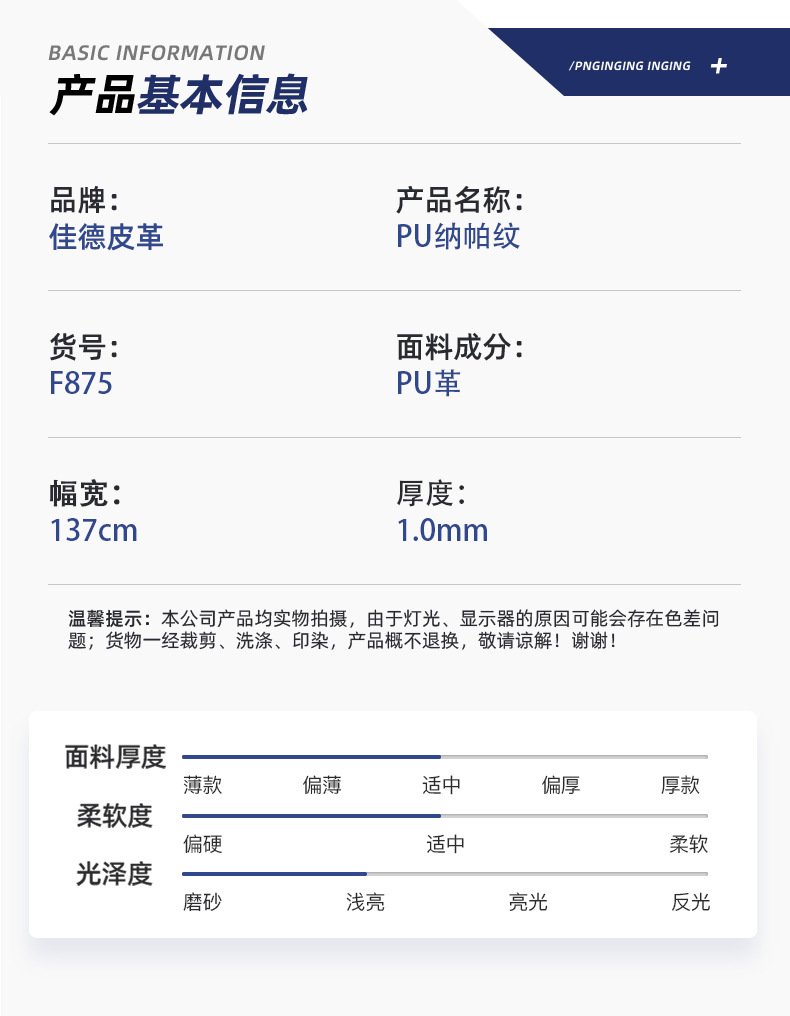 BASIC INFORMATION
产品基本信息

/PNGINGING INGING +

品牌：
佳德皮革

产品名称：
PU纳帕纹

货号：
F875

面料成分：
PU革

幅宽：
137cm

厚度：
1.0mm

温馨提示：本公司产品均实物拍摄，由于灯光、显示器的原因可能会存在色差问题；货物一经裁剪、洗涤、印染，产品概不退换，敬请谅解！谢谢！

面料厚度
薄款 偏薄 适中 偏厚 厚款

柔软度
偏硬 适中 柔软

光泽度
磨砂 浅亮 亮光 反光