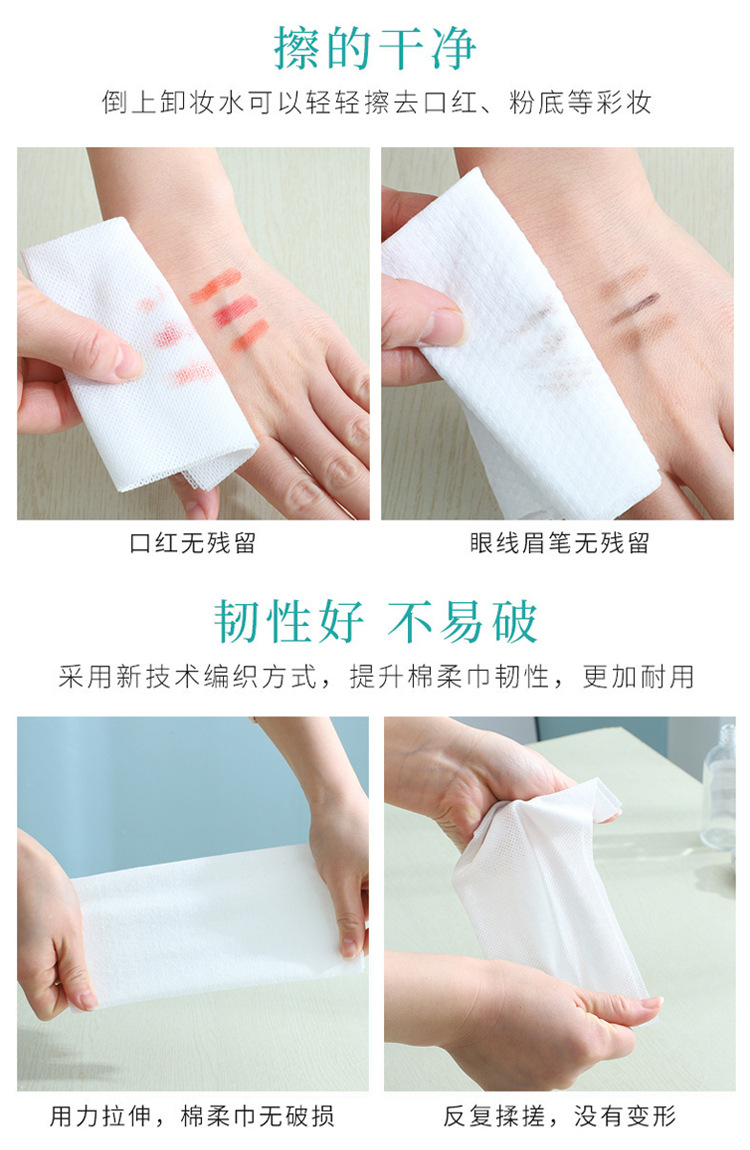 擦的干净

倒上卸妆水可以轻轻擦去口红、粉底等彩妆

口红无残留

眼线眉笔无残留

韧性好 不易破

采用新技术编织方式，提升棉柔巾韧性，更加耐用

用力拉伸，棉柔巾无破损

反复揉搓，没有变形