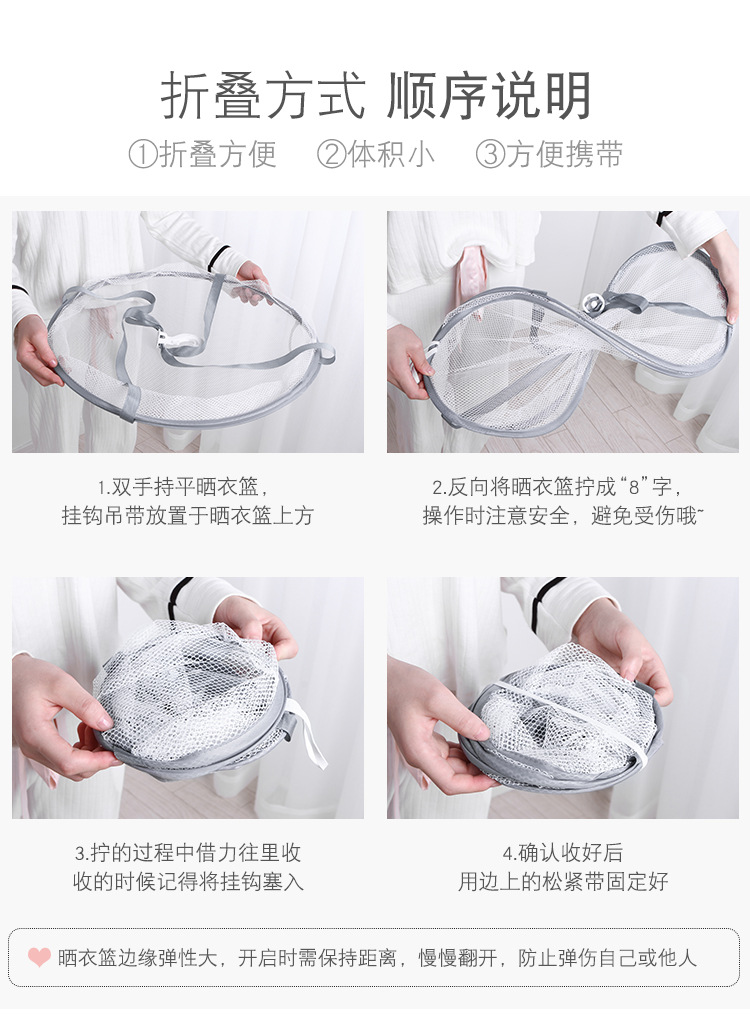 折叠方式 顺序说明

①折叠方便 ②体积小 ③方便携带

1.双手持平晒衣篮，
挂钩吊带放置于晒衣篮上方

2.反向将晒衣篮拧成“8”字，
操作时注意安全，避免受伤哦~

3.拧的过程中借力往里收
收的时候记得将挂钩塞入

4.确认收好后
用边上的松紧带固定好

晒衣篮边缘弹性大，开启时需保持距离，慢慢翻开，防止弹伤自己或他人