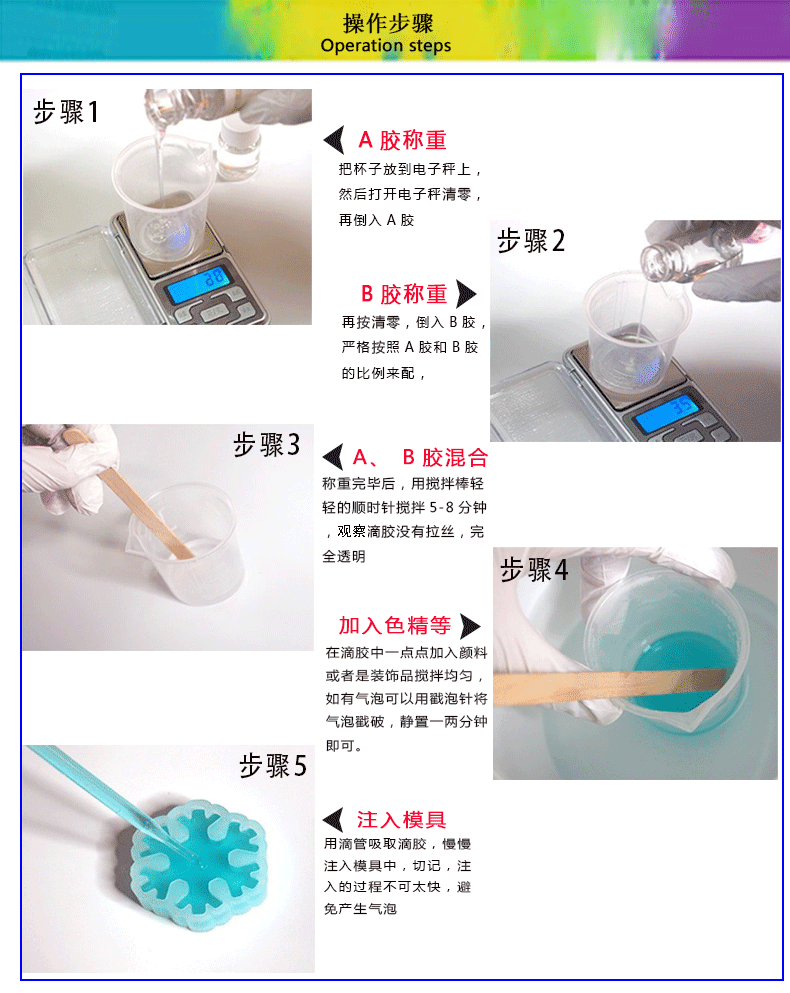 操作步骤
Operation steps

步骤1

A 胶称重
把杯子放到电子秤上，然后打开电子秤清零，再倒入 A 胶

步骤2

B 胶称重
再按清零，倒入 B 胶，严格按照 A 胶和 B 胶的比例来配，

步骤3

A、 B 胶混合
称重完毕后，用搅拌棒轻轻的顺时针搅拌 5-8 分钟，观察滴胶没有拉丝，完全透明

步骤4

加入色精等
在滴胶中一点点加入颜料或者是装饰品搅拌均匀，如有气泡可以用戳泡针将气泡戳破，静置一两分钟即可。

步骤5

注入模具
用滴管吸取滴胶，慢慢注入模具中，切记，注入的过程不可太快，避免产生气泡