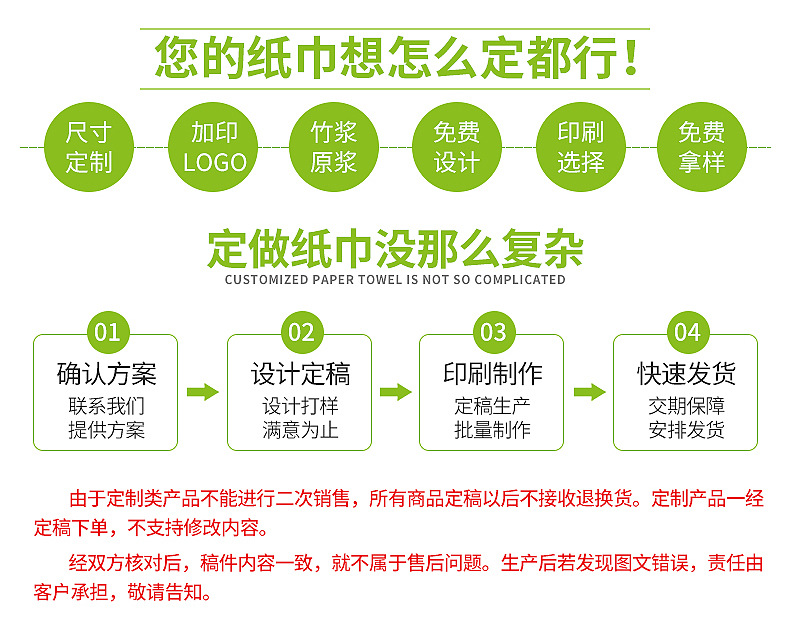 您的纸巾想怎么定都行！

尺寸
定制

加印
LOGO

竹浆
原浆

免费
设计

印刷
选择

免费
拿样

定做纸巾没那么复杂
CUSTOMIZED PAPER TOWEL IS NOT SO COMPLICATED

01
确认方案
联系我们
提供方案

02
设计定稿
设计打样
满意为止

03
印刷制作
定稿生产
批量制作

04
快速发货
交期保障
安排发货

由于定制类产品不能进行二次销售，所有商品定稿以后不接收退换货。定制产品一经定稿下单，不支持修改内容。

经双方核对后，稿件内容一致，就不属于售后问题。生产后若发现图文错误，责任由客户承担，敬请告知。