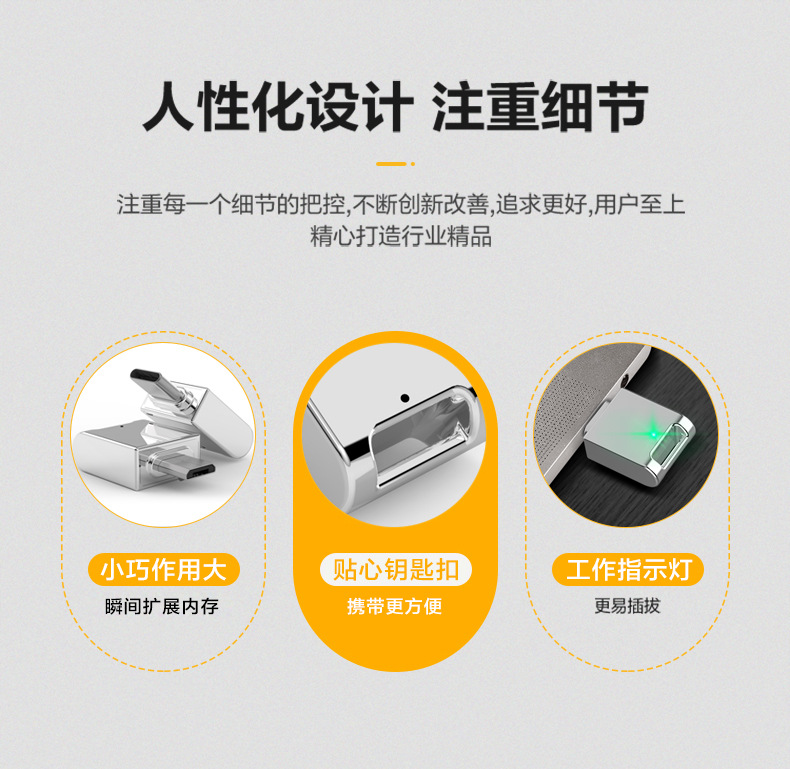 人性化设计 注重细节

注重每一个细节的把控,不断创新改善,追求更好,用户至上
精心打造行业精品

小巧作用大
瞬间扩展内存

贴心钥匙扣
携带更方便

工作指示灯
更易插拔