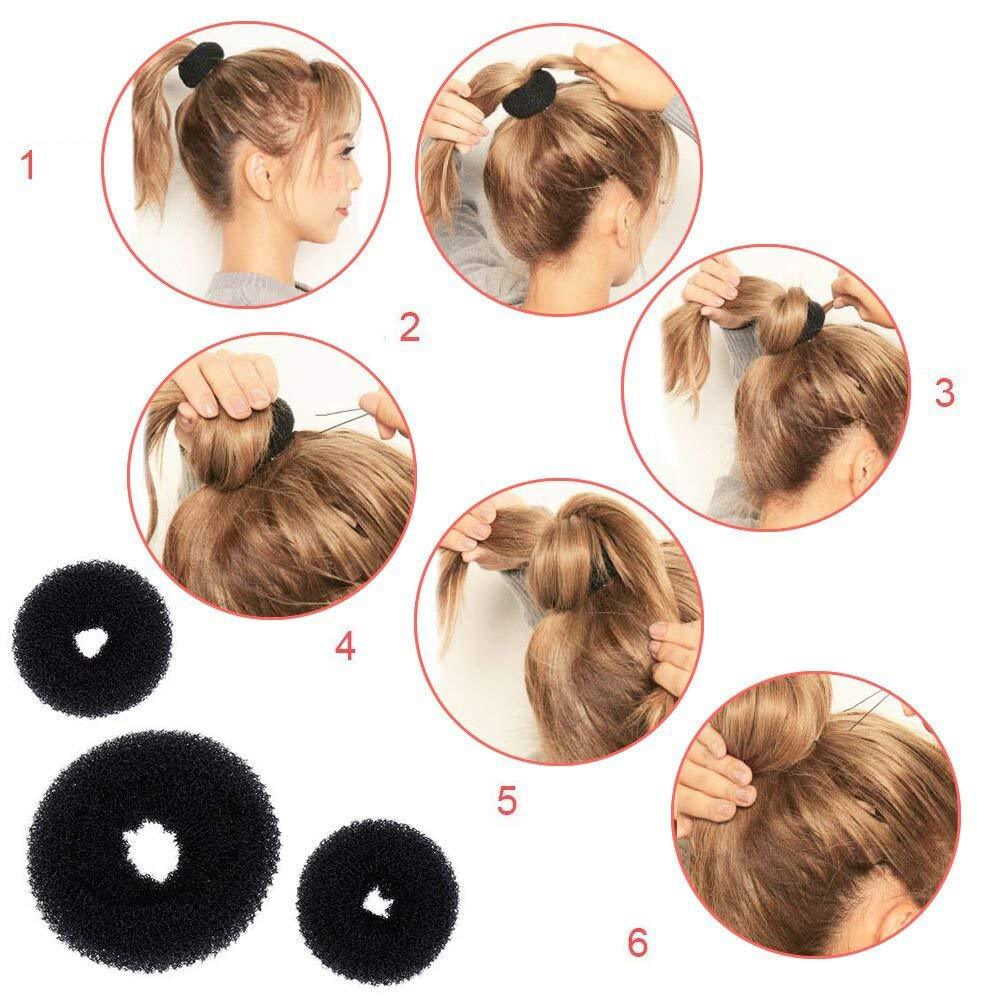 1

2

3

4

5

6