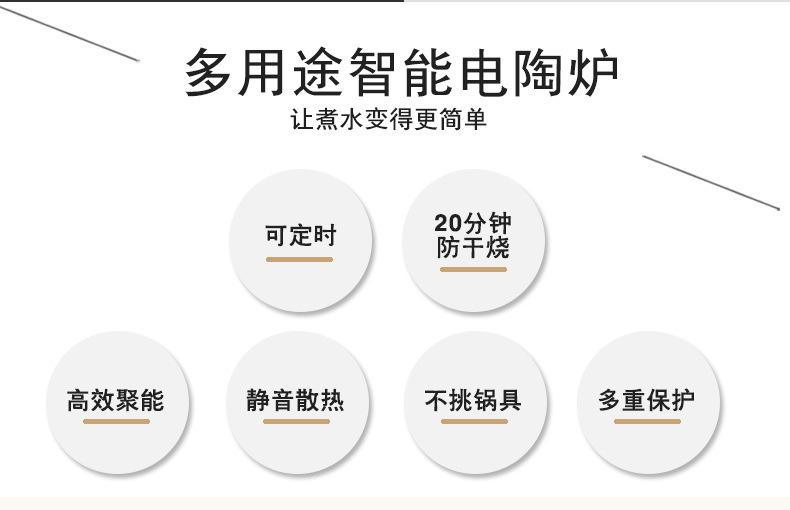 多用途智能电陶炉

让煮水变得更简单

可定时

20分钟
防干烧

高效聚能

静音散热

不挑锅具

多重保护