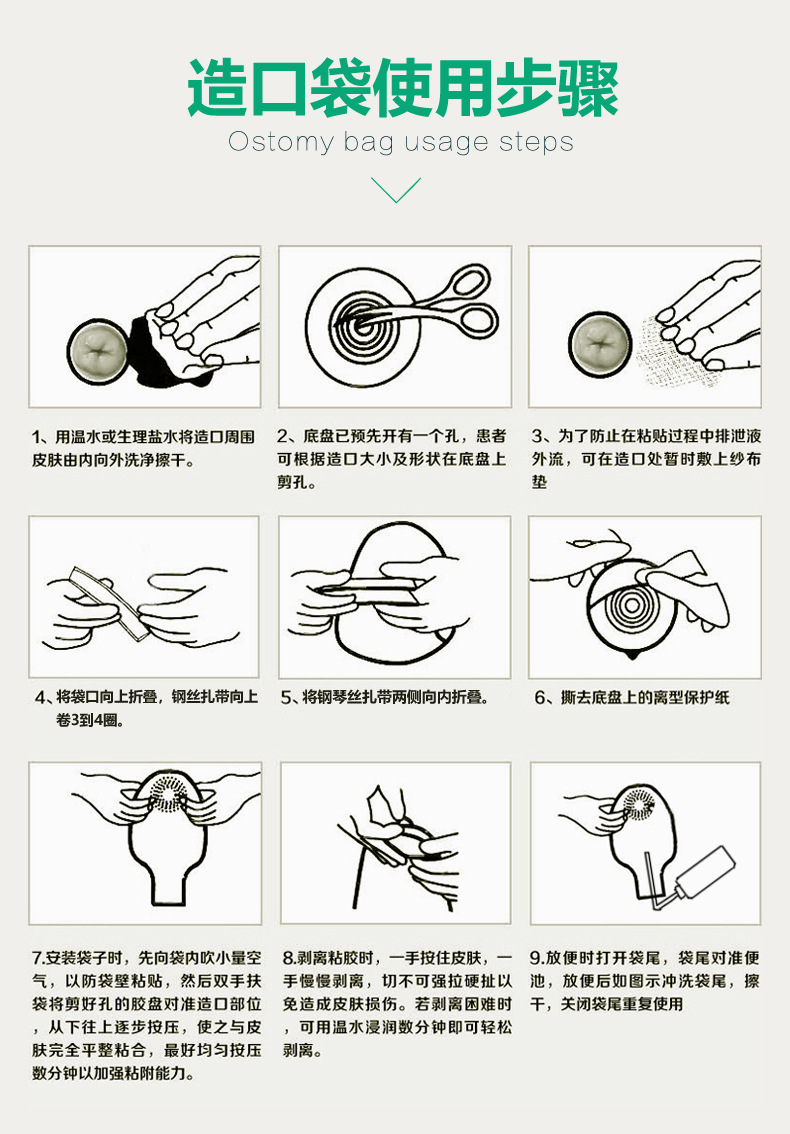 造口袋使用步骤

Ostomy bag usage steps

1、用温水或生理盐水将造口周围皮肤由内向外洗净擦干。

2、底盘已预先开有一个孔，患者可根据造口大小及形状在底盘上剪孔。

3、为了防止在粘贴过程中排泄液外流，可在造口处暂时敷上纱布垫

4、将袋口向上折叠，钢丝扎带向上卷3到4圈。

5、将钢琴丝扎带两侧向内折叠。

6、撕去底盘上的离型保护纸

7.安装袋子时，先向袋内吹小量空气，以防袋壁粘贴，然后双手扶袋将剪好孔的胶盘对准造口部位，从下往上逐步按压，使之与皮肤完全平整粘合，最好均匀按压数分钟以加强粘附能力。

8.剥离粘胶时，一手按住皮肤，一手慢慢剥离，切不可强拉硬扯以免造成皮肤损伤。若剥离困难时，可用温水浸润数分钟即可轻松剥离。

9.放便时打开袋尾，袋尾对准便池，放便后如图示冲洗袋尾，擦干，关闭袋尾重复使用