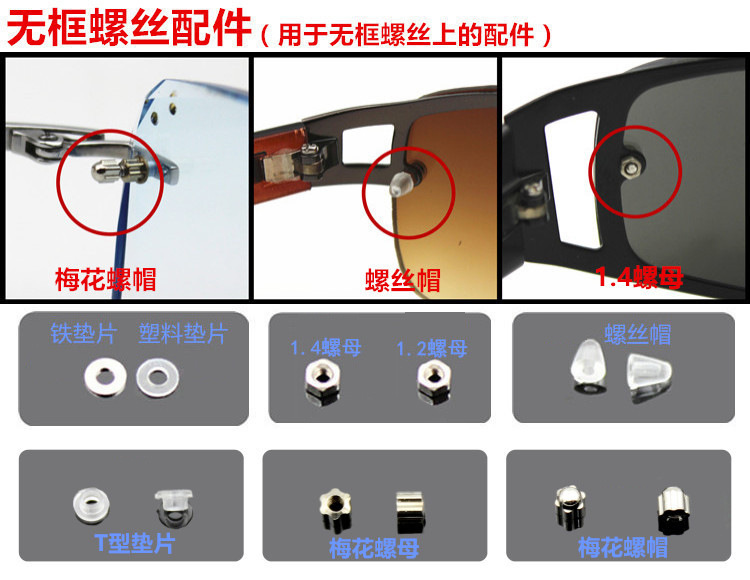 无框螺丝配件（用于无框螺丝上的配件）

梅花螺帽

螺丝帽

1.4螺母

铁垫片 塑料垫片

1.4螺母 1.2螺母

螺丝帽

T型垫片

梅花螺母

梅花螺帽