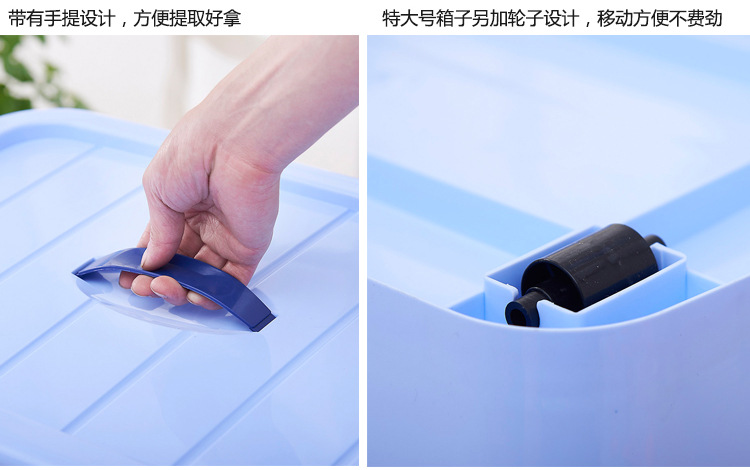 带有手提设计，方便提取好拿

特大号箱子另加轮子设计，移动方便不费劲