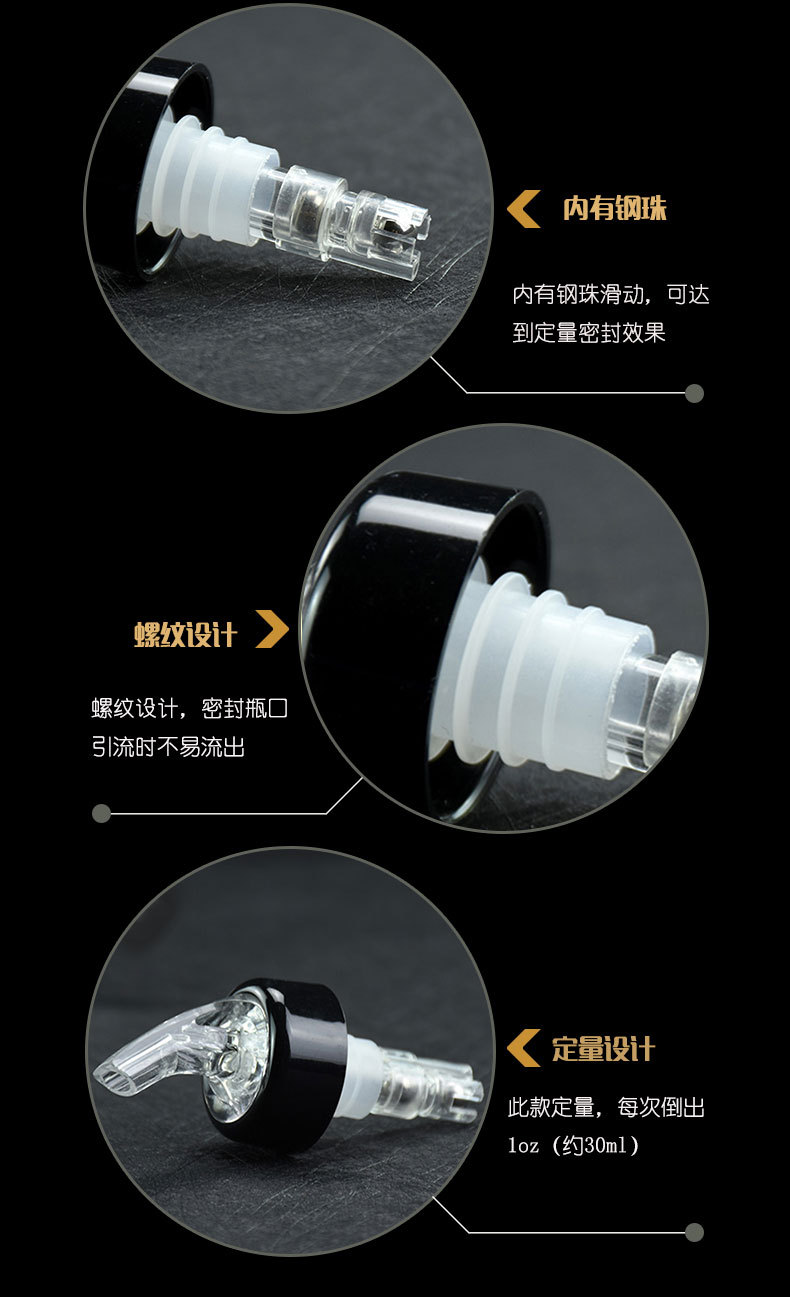 内有钢珠

内有钢珠滑动，可达到定量密封效果

螺纹设计

螺纹设计，密封瓶口引流时不易流出

定量设计

此款定量，每次倒出1oz（约30ml）