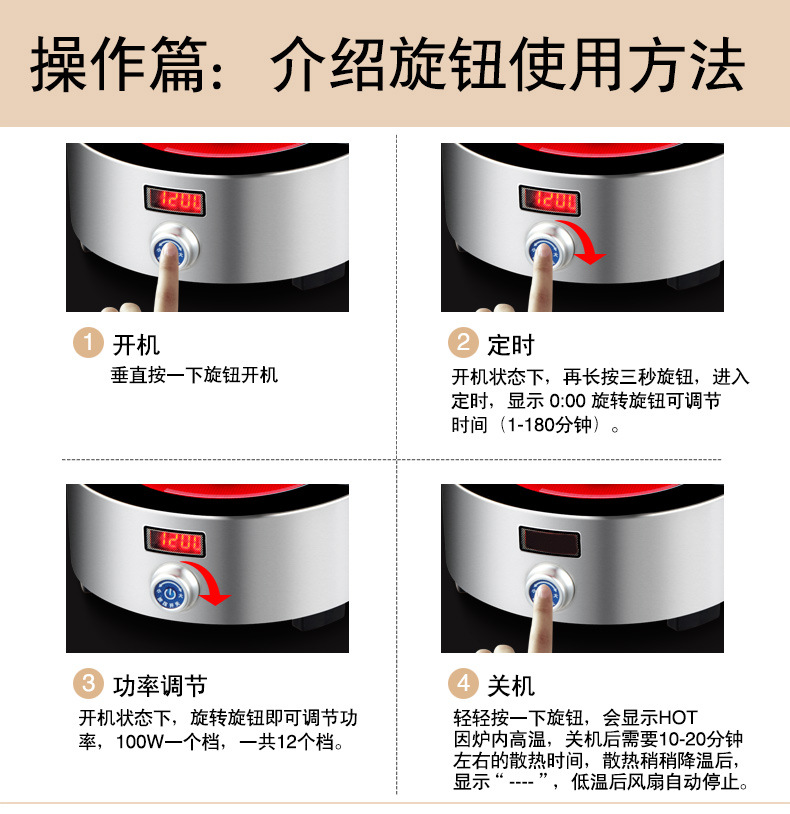 操作篇：介绍旋钮使用方法

1200

1 开机
垂直按一下旋钮开机

1200

2 定时
开机状态下，再长按三秒旋钮，进入定时，显示 0:00 旋转旋钮可调节时间（1-180分钟）。

1200

3 功率调节
开机状态下，旋转旋钮即可调节功率，100W一个档，一共12个档。

4 关机
轻轻按一下旋钮，会显示HOT
因炉内高温，关机后需要10-20分钟左右的散热时间，散热稍稍降温后，显示“ ---- ”，低温后风扇自动停止。