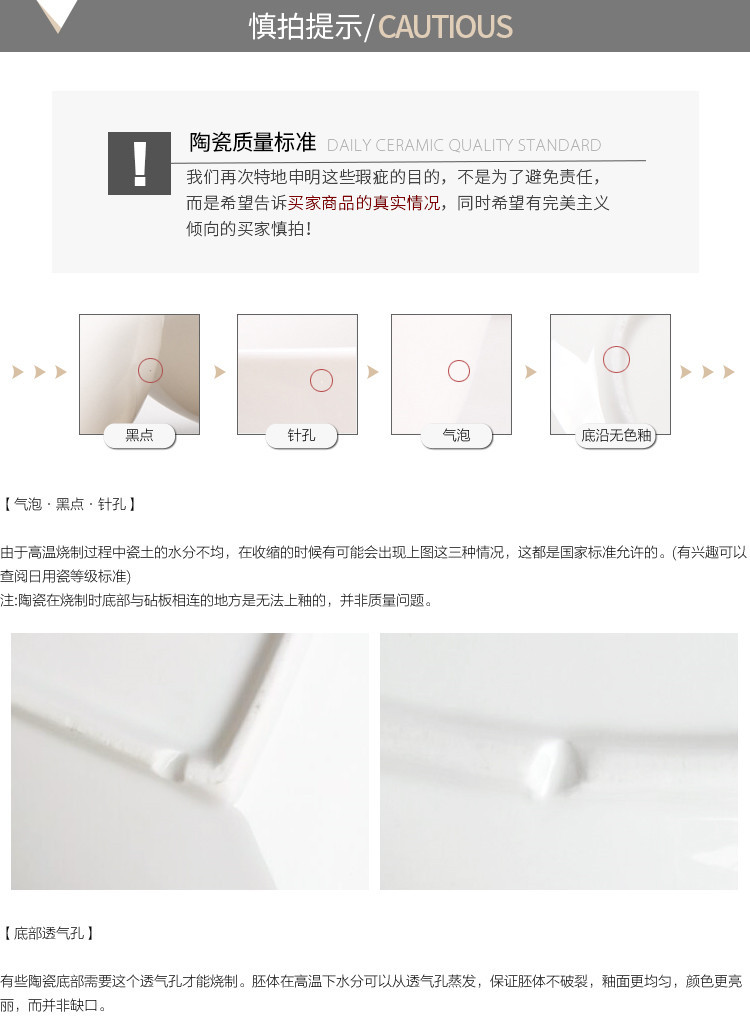 慎拍提示/CAUTIOUS

!

陶瓷质量标准 DAILY CERAMIC QUALITY STANDARD

我们再次特地申明这些瑕疵的目的，不是为了避免责任，而是希望告诉买家商品的真实情况，同时希望有完美主义倾向的买家慎拍！

黑点

针孔

气泡

底沿无色釉

【气泡 · 黑点 · 针孔】

由于高温烧制过程中瓷土的水分不均，在收缩的时候有可能会出现上图这三种情况，这都是国家标准允许的。(有兴趣可以查阅日用瓷等级标准)
注:陶瓷在烧制时底部与砧板相连的地方是无法上釉的，并非质量问题。

【底部透气孔】

有些陶瓷底部需要这个透气孔才能烧制。胚体在高温下水分可以从透气孔蒸发，保证胚体不破裂，釉面更均匀，颜色更亮丽，而并非缺口。