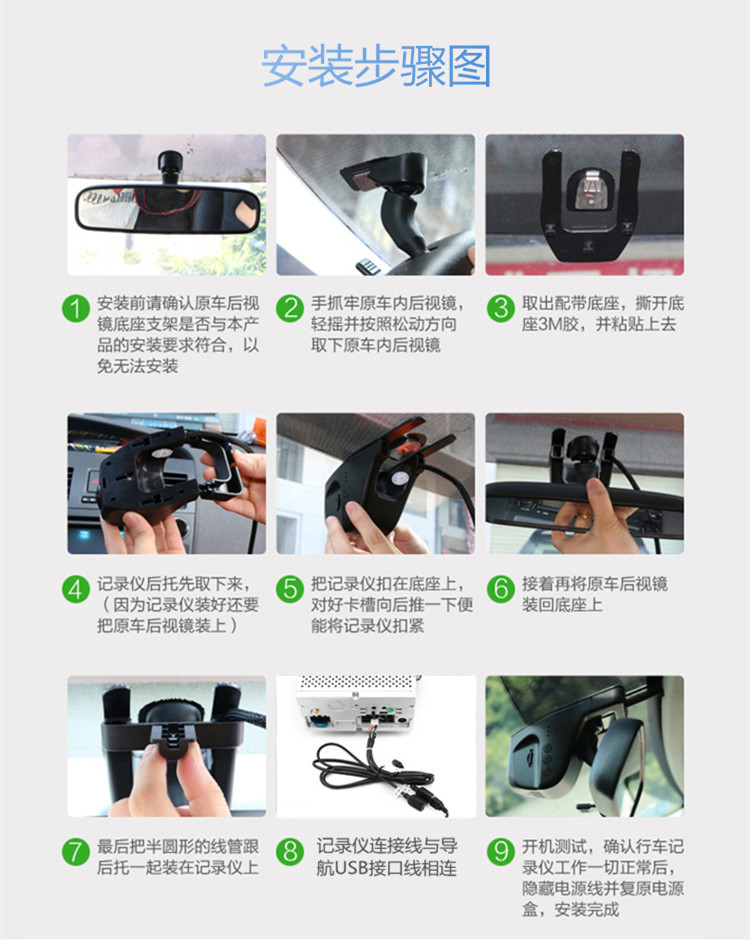 安装步骤图

1 安装前请确认原车后视镜底座支架是否与本产品的安装要求符合，以免无法安装

2 手抓牢原车内后视镜，轻摇并按照松动方向取下原车内后视镜

3 取出配带底座，撕开底座3M胶，并粘贴上去

4 记录仪后托先取下来，（因为记录仪装好还要把原车后视镜装上）

5 把记录仪扣在底座上，对好卡槽向后推一下便能将记录仪扣紧

6 接着再将原车后视镜装回底座上

7 最后把半圆形的线管跟后托一起装在记录仪上

8 记录仪连接线与导航USB接口线相连

9 开机测试，确认行车记录仪工作一切正常后，隐藏电源线并复原电源盒，安装完成