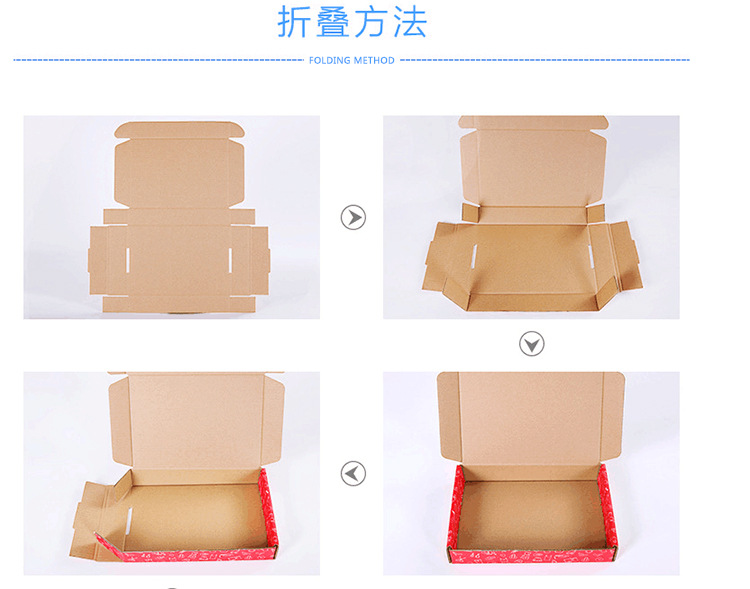 折叠方法

FOLDING METHOD