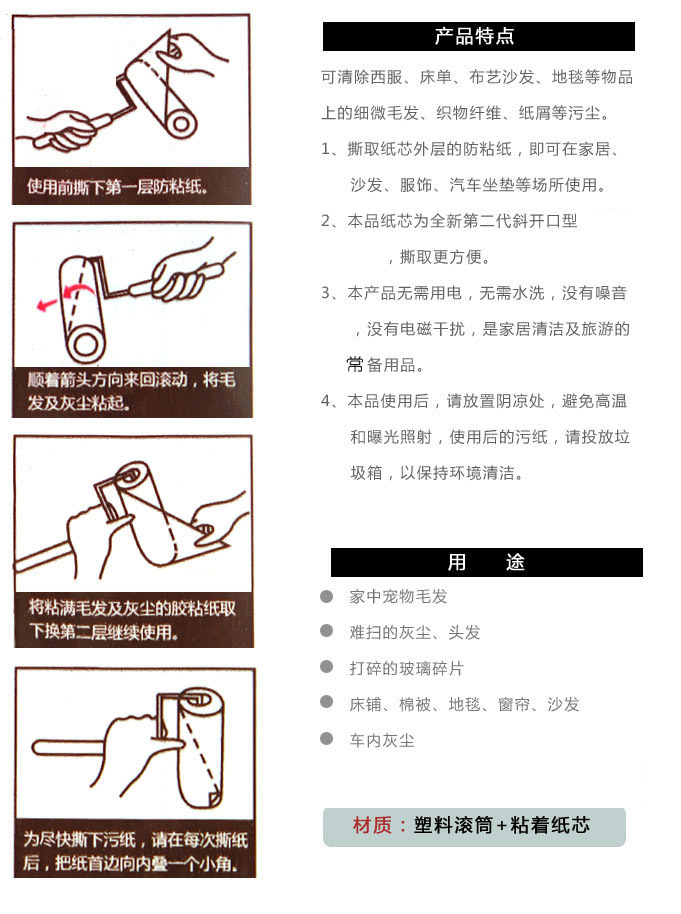 使用前撕下第一层防粘纸。

顺着箭头方向来回滚动，将毛发及灰尘粘起。

将粘满毛发及灰尘的胶粘纸取下换第二层继续使用。

为尽快撕下污纸，请在每次撕纸后，把纸首边向内叠一个小角。

产品特点

可清除西服、床单、布艺沙发、地毯等物品上的细微毛发、织物纤维、纸屑等污尘。

1、撕取纸芯外层的防粘纸，即可在家居、沙发、服饰、汽车坐垫等场所使用。

2、本品纸芯为全新第二代斜开口型，撕取更方便。

3、本产品无需用电，无需水洗，没有噪音，没有电磁干扰，是家居清洁及旅游的常备用品。

4、本品使用后，请放置阴凉处，避免高温和曝光照射，使用后的污纸，请投放垃圾箱，以保持环境清洁。

用 途

家中宠物毛发

难扫的灰尘、头发

打碎的玻璃碎片

床铺、棉被、地毯、窗帘、沙发

车内灰尘

材质：塑料滚筒+粘着纸芯