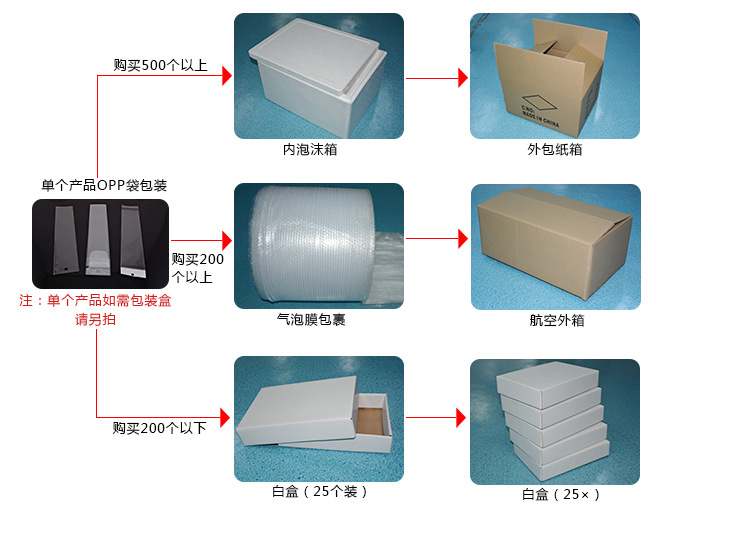 购买500个以上

内泡沫箱

C/NO.
MADE IN CHINA

外包纸箱

单个产品OPP袋包装

购买200个以上

注：单个产品如需包装盒请另拍

气泡膜包裹

航空外箱

购买200个以下

白盒（25个装）

白盒（25×）