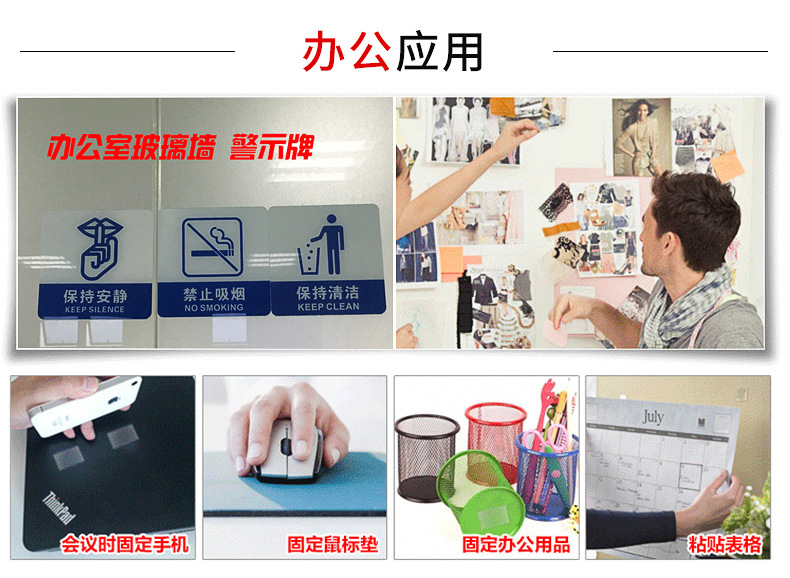 办公应用

办公室玻璃墙 警示牌

保持安静
KEEP SILENCE

禁止吸烟
NO SMOKING

保持清洁
KEEP CLEAN

ThinkPad

会议时固定手机

固定鼠标垫

固定办公用品

July

粘贴表格